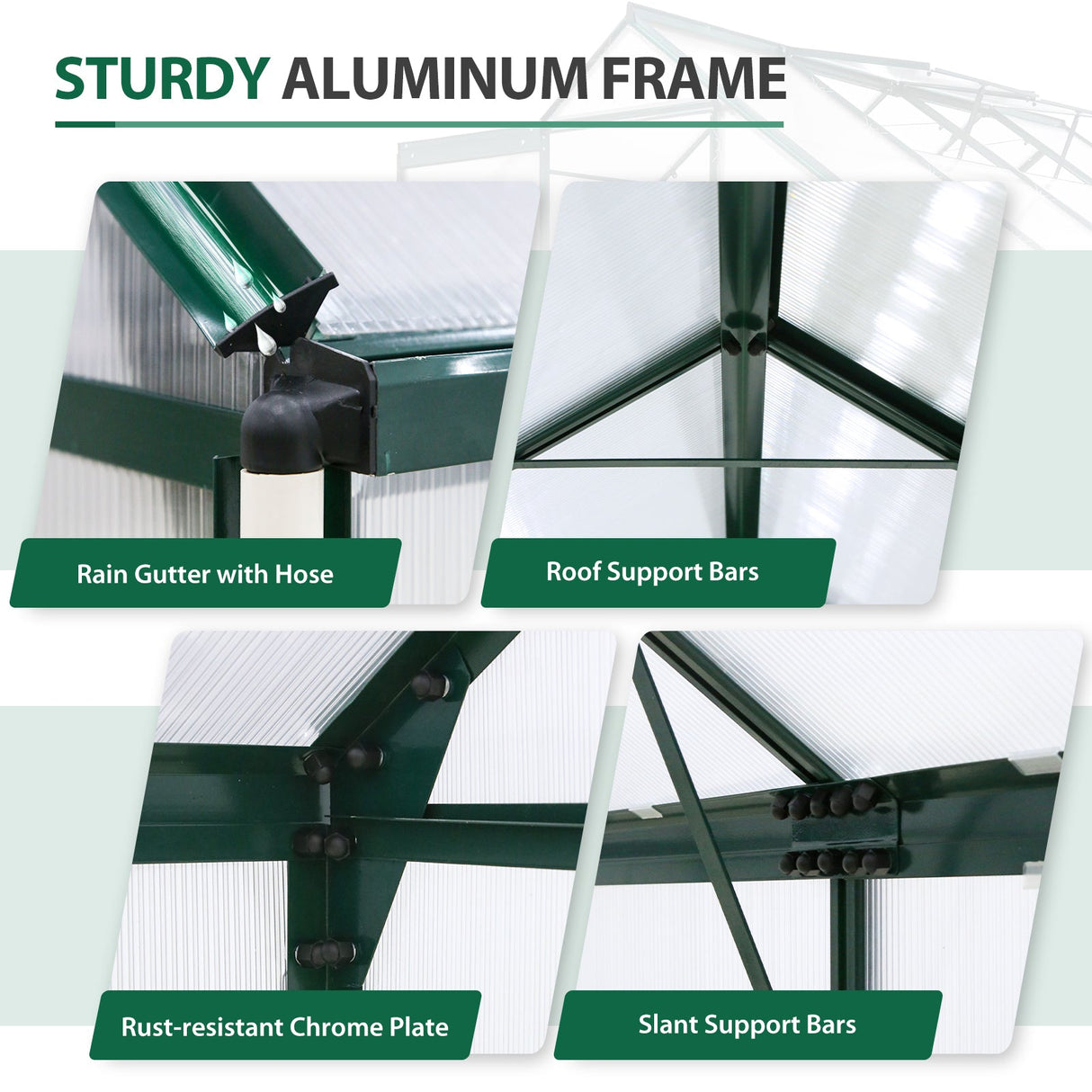 STURDY ALUMINUM FRAME

Rain Gutter with Hose

Roof Support Bars

Rust-resistant Chrome Plate

Slant Support Bars