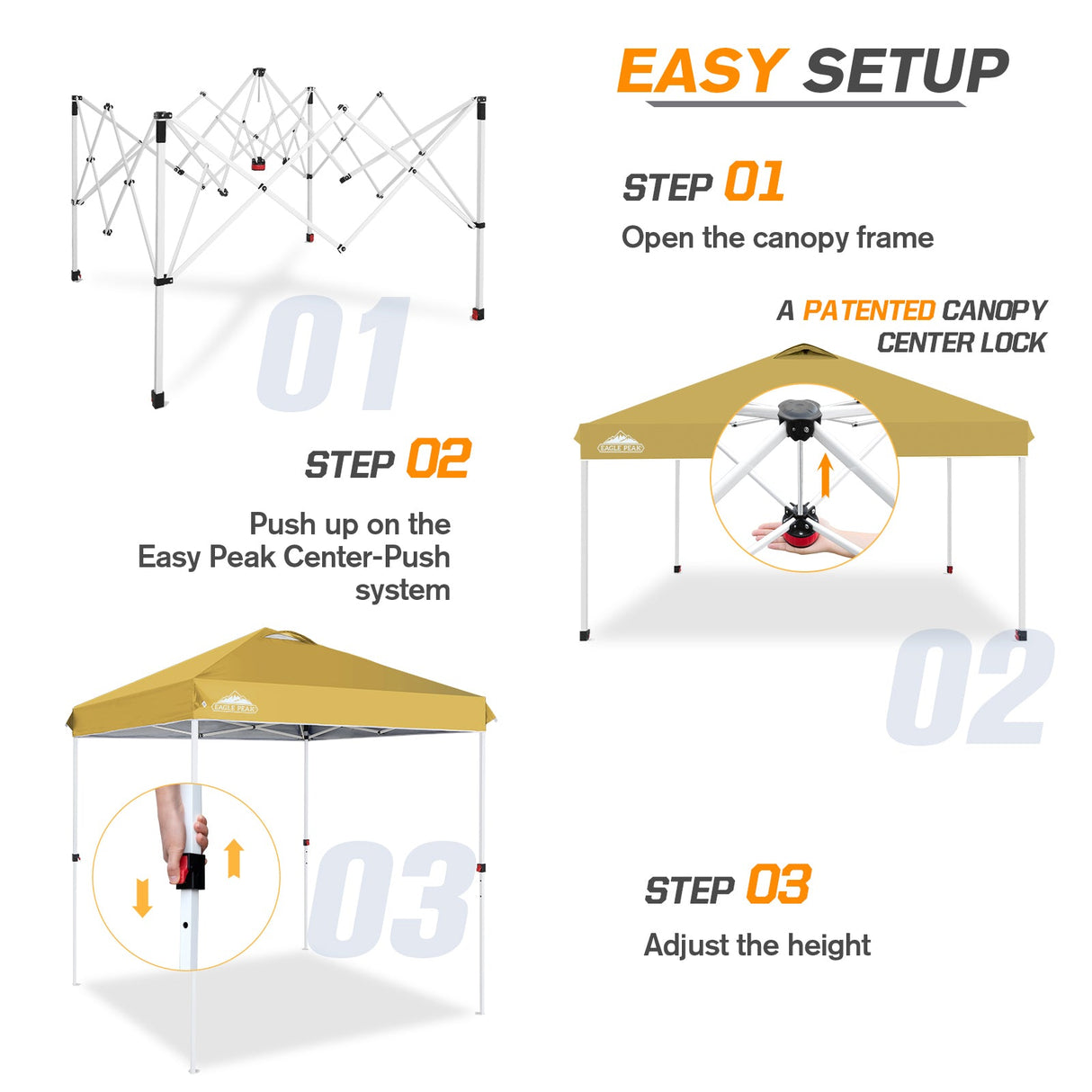 EASY SETUP

01

STEP 01

Open the canopy frame

A PATENTED CANOPY CENTER LOCK

EAGLE PEAK

STEP 02

Push up on the Easy Peak Center-Push system

02

EAGLE PEAK

03

STEP 03

Adjust the height