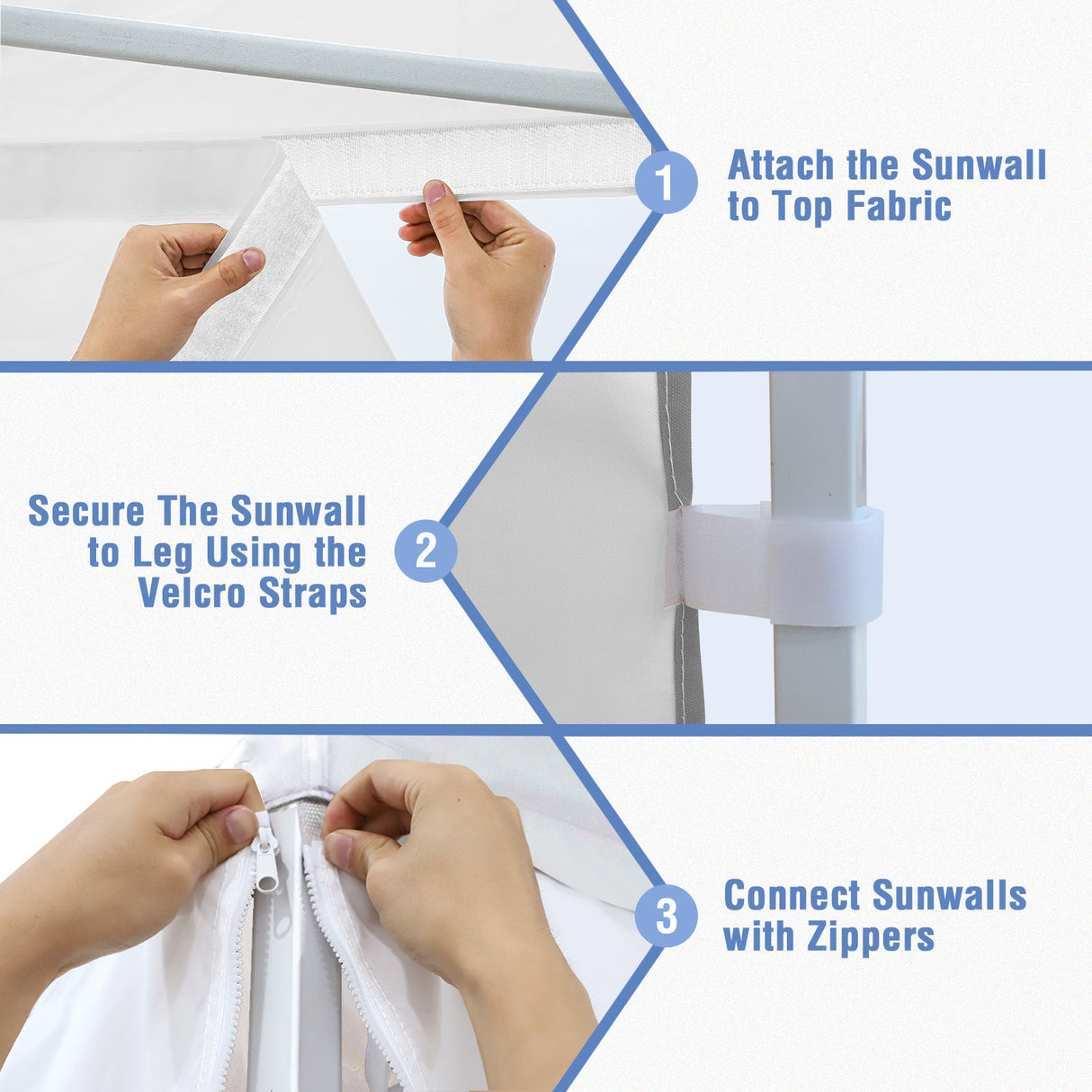 1
Attach the Sunwall to Top Fabric

Secure The Sunwall to Leg Using the Velcro Straps
2

3
Connect Sunwalls with Zippers