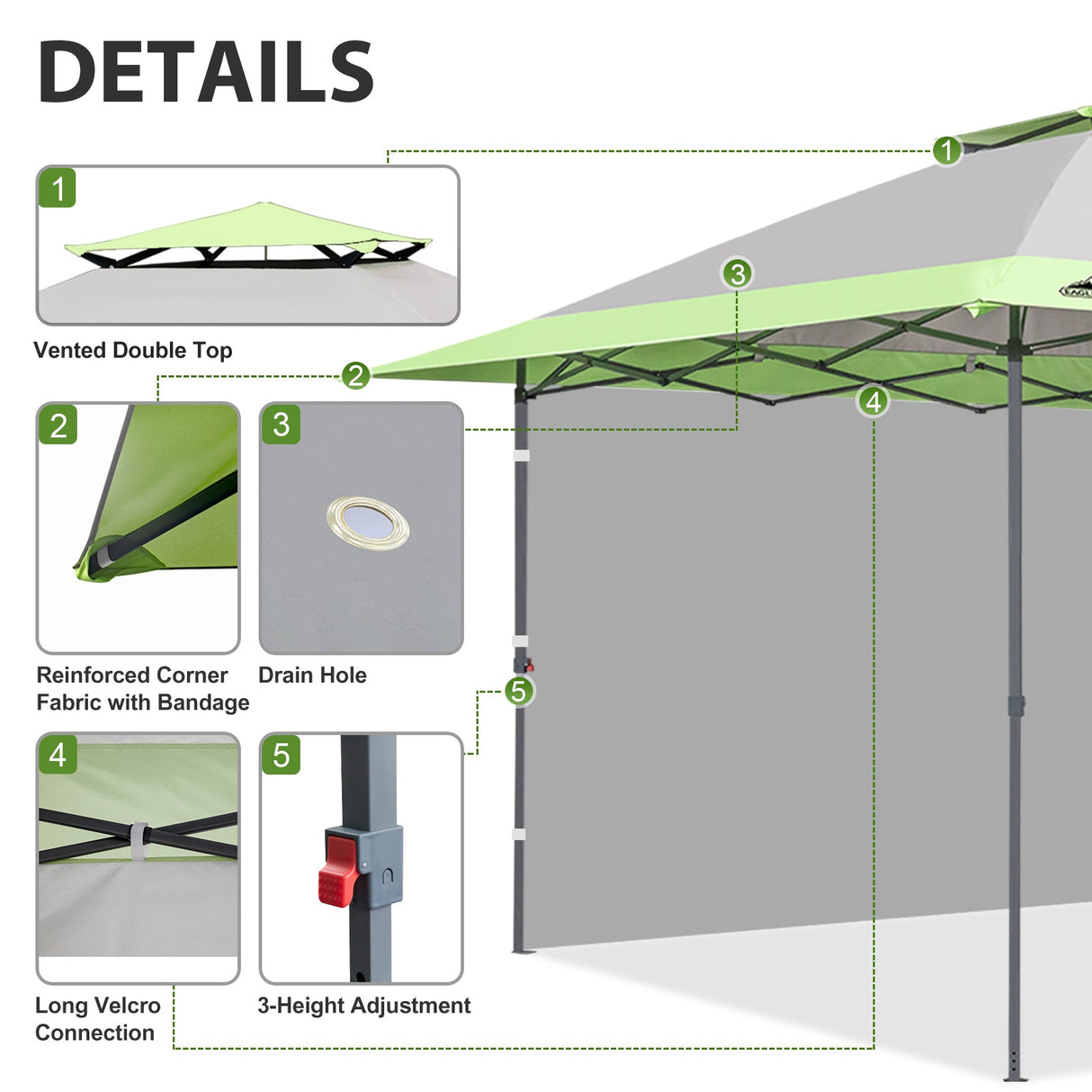 DETAILS

1

Vented Double Top

2

Reinforced Corner Fabric with Bandage

3

Drain Hole

4

Long Velcro Connection

5

3-Height Adjustment

1

3

2

4

5

EAGL