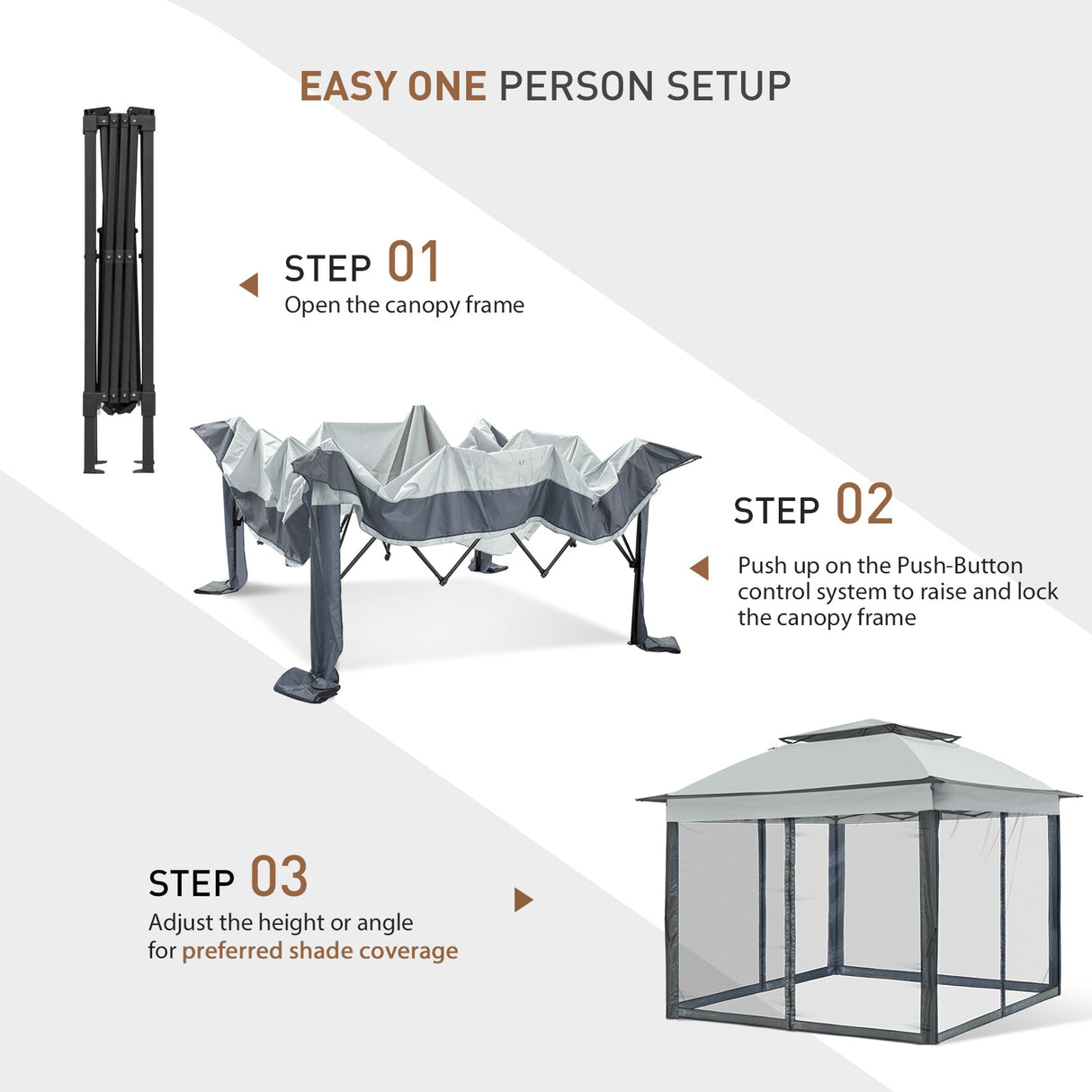 EASY ONE PERSON SETUP

STEP 01
Open the canopy frame

STEP 02
Push up on the Push-Button control system to raise and lock the canopy frame

STEP 03
Adjust the height or angle for preferred shade coverage