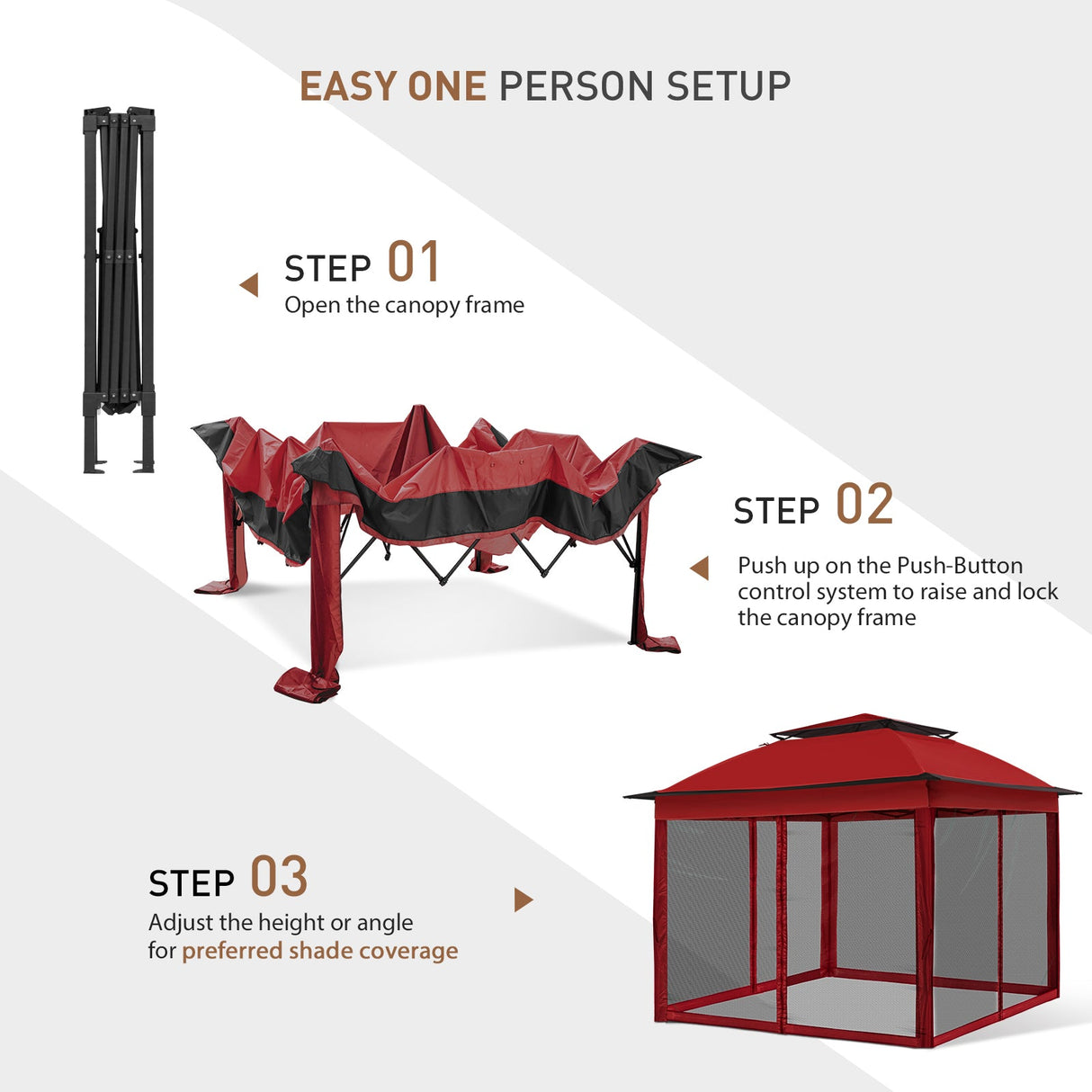 EASY ONE PERSON SETUP

STEP 01
Open the canopy frame

STEP 02
Push up on the Push-Button control system to raise and lock the canopy frame

STEP 03
Adjust the height or angle for preferred shade coverage