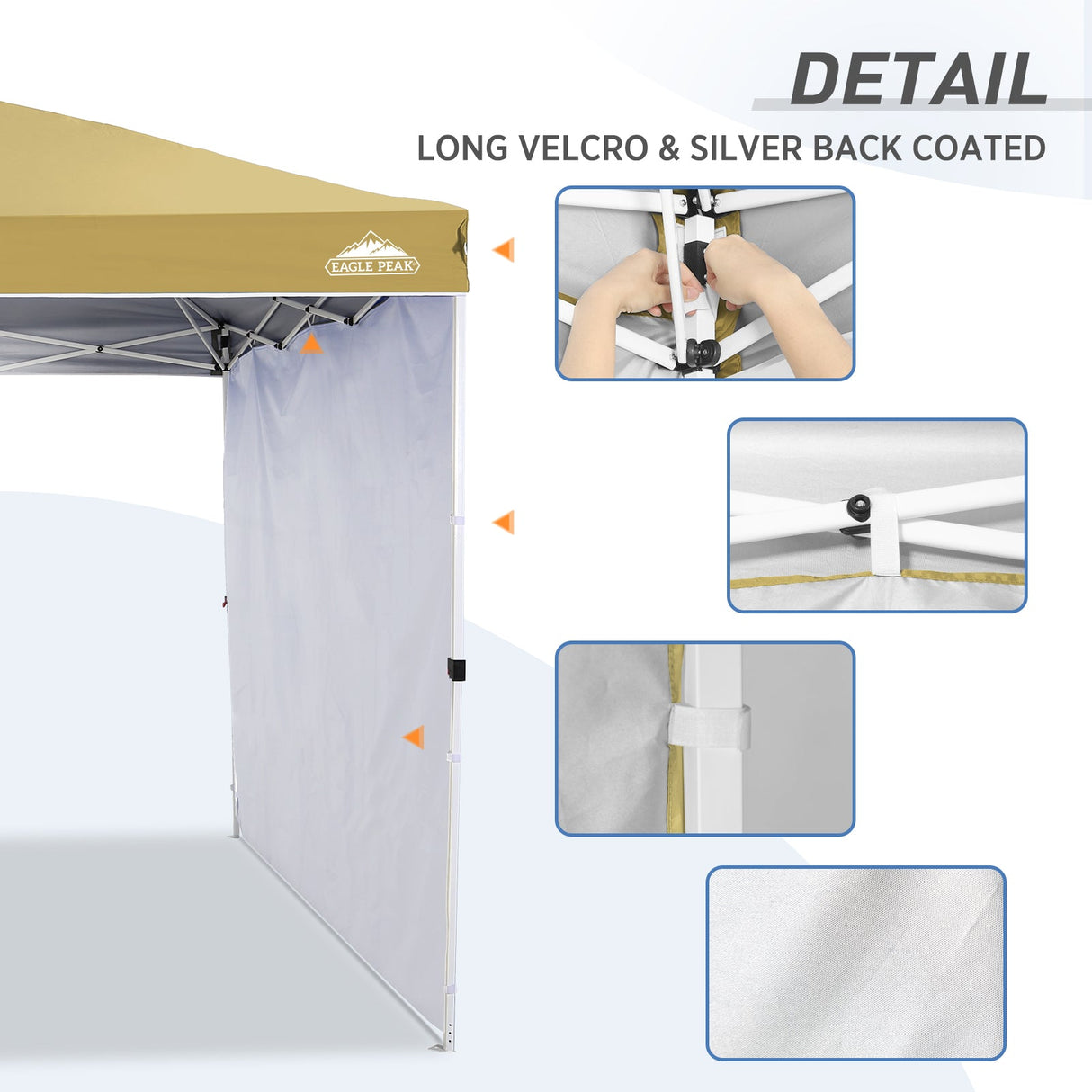 DETAIL

LONG VELCRO & SILVER BACK COATED

EAGLE PEAK