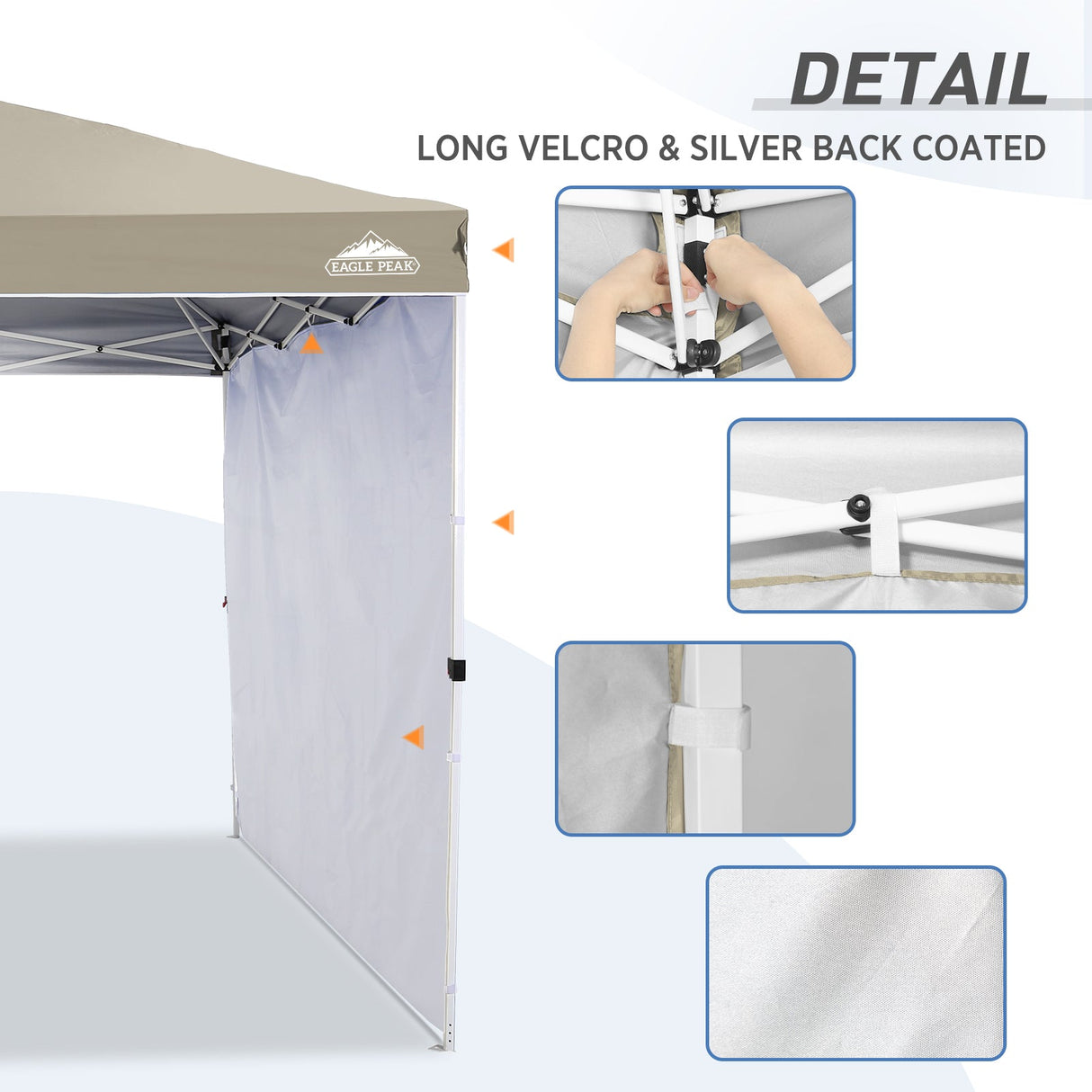 DETAIL
LONG VELCRO & SILVER BACK COATED

EAGLE PEAK