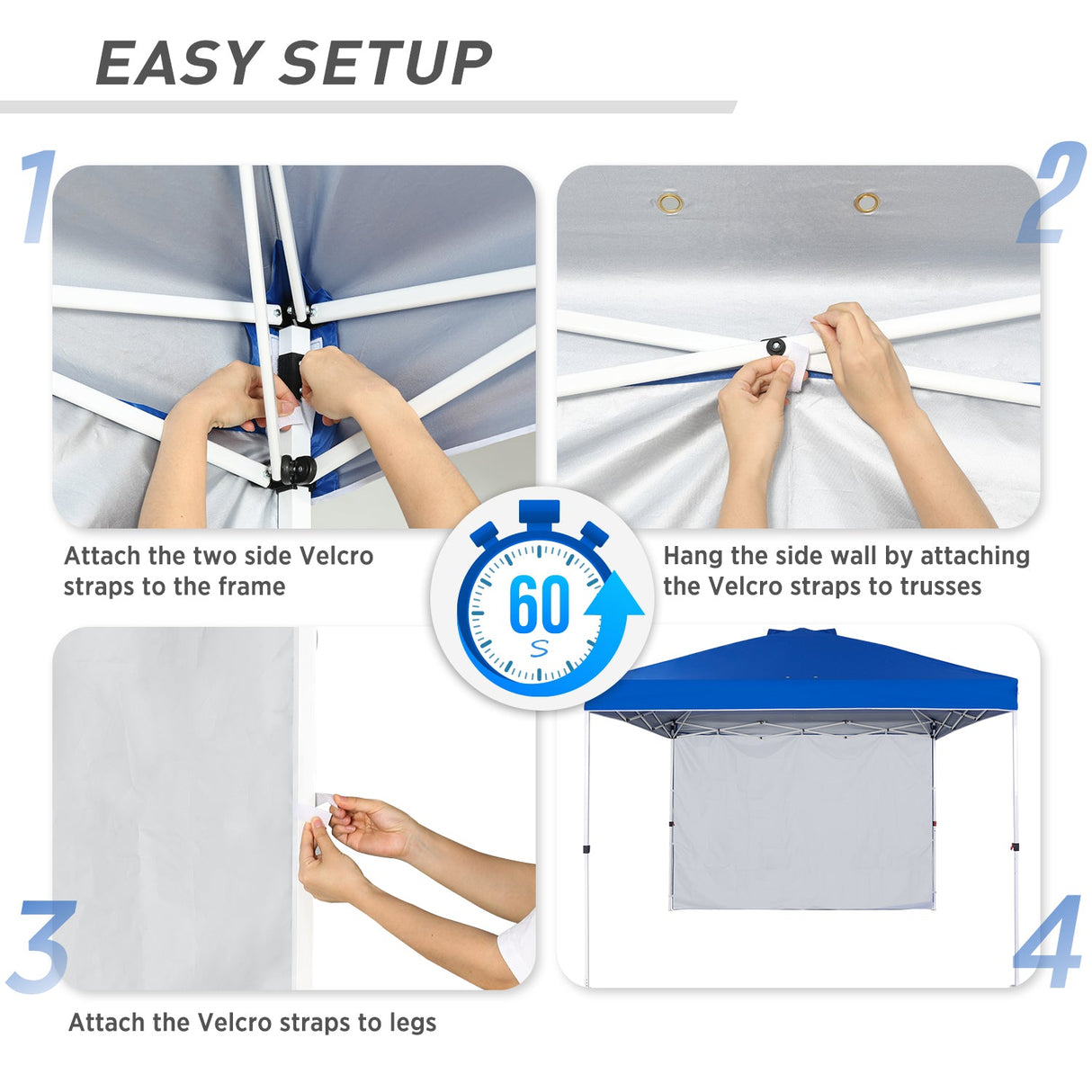 EASY SETUP

1

Attach the two side Velcro straps to the frame

2

Hang the side wall by attaching the Velcro straps to trusses

60
S

3

Attach the Velcro straps to legs

4