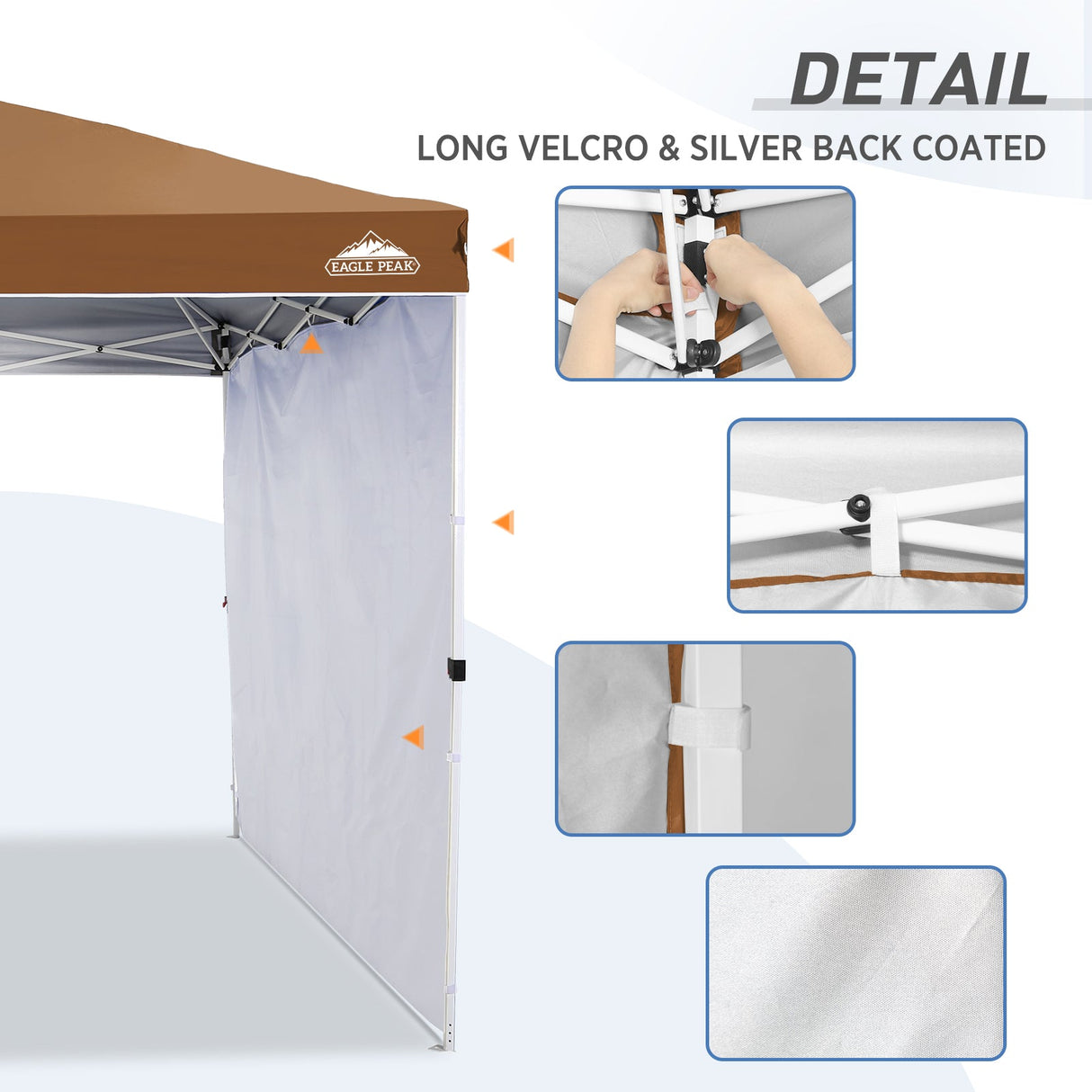 DETAIL
LONG VELCRO & SILVER BACK COATED

EAGLE PEAK