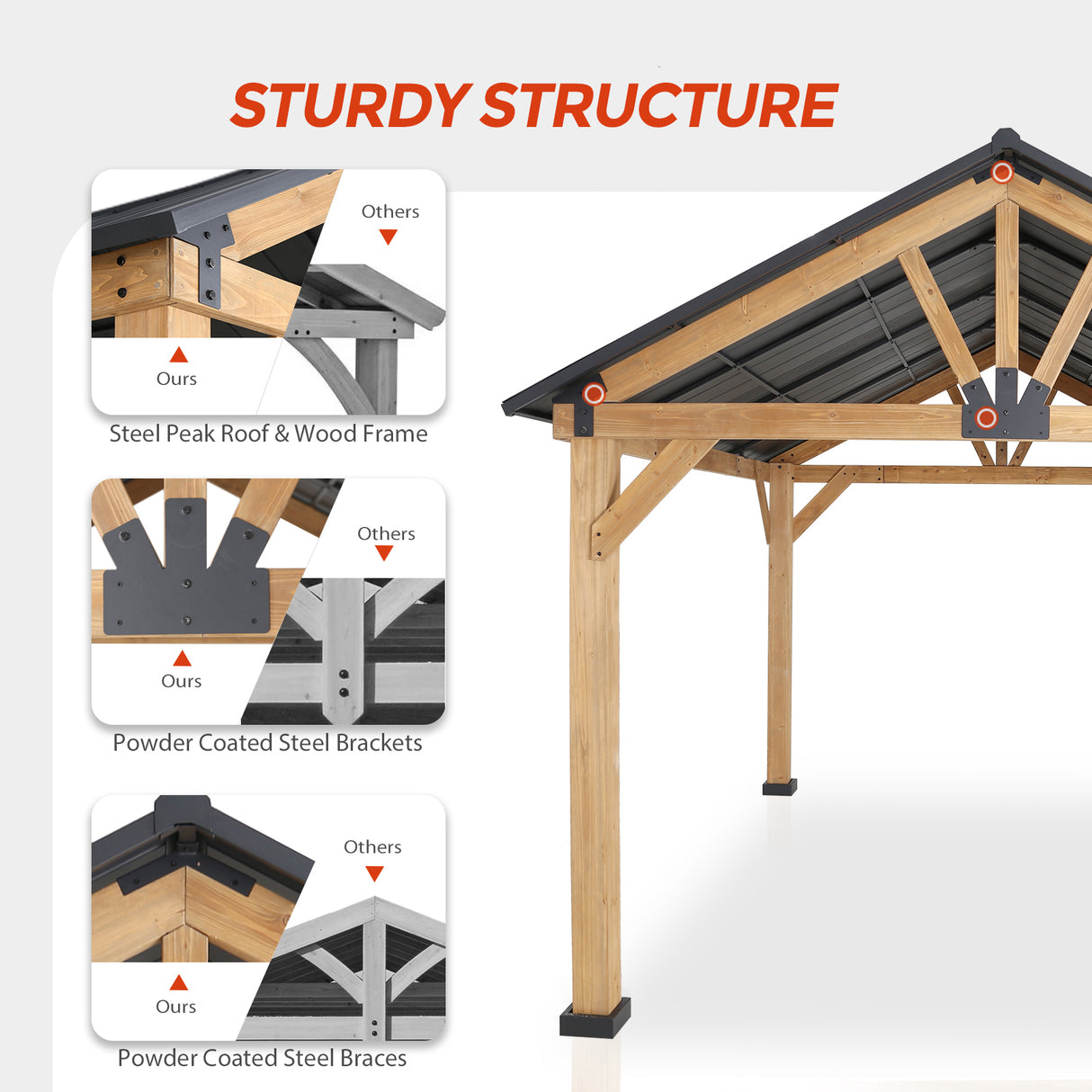 STURDY STRUCTURE

Others

Ours

Steel Peak Roof & Wood Frame

Others

Ours

Powder Coated Steel Brackets

Others

Ours

Powder Coated Steel Braces