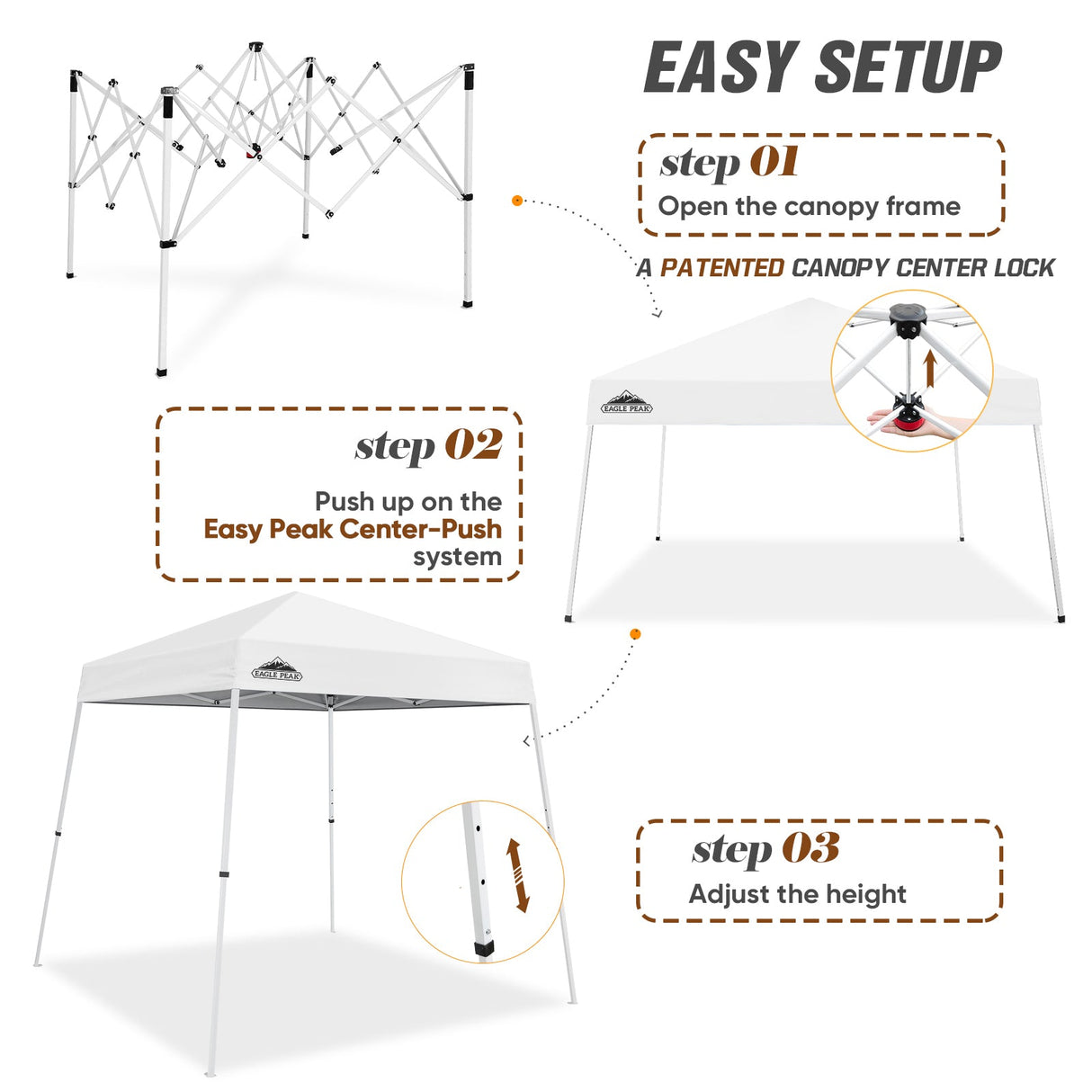 EASY SETUP

step 01
Open the canopy frame

A PATENTED CANOPY CENTER LOCK

EAGLE PEAK

step 02
Push up on the Easy Peak Center-Push system

EAGLE PEAK

step 03
Adjust the height