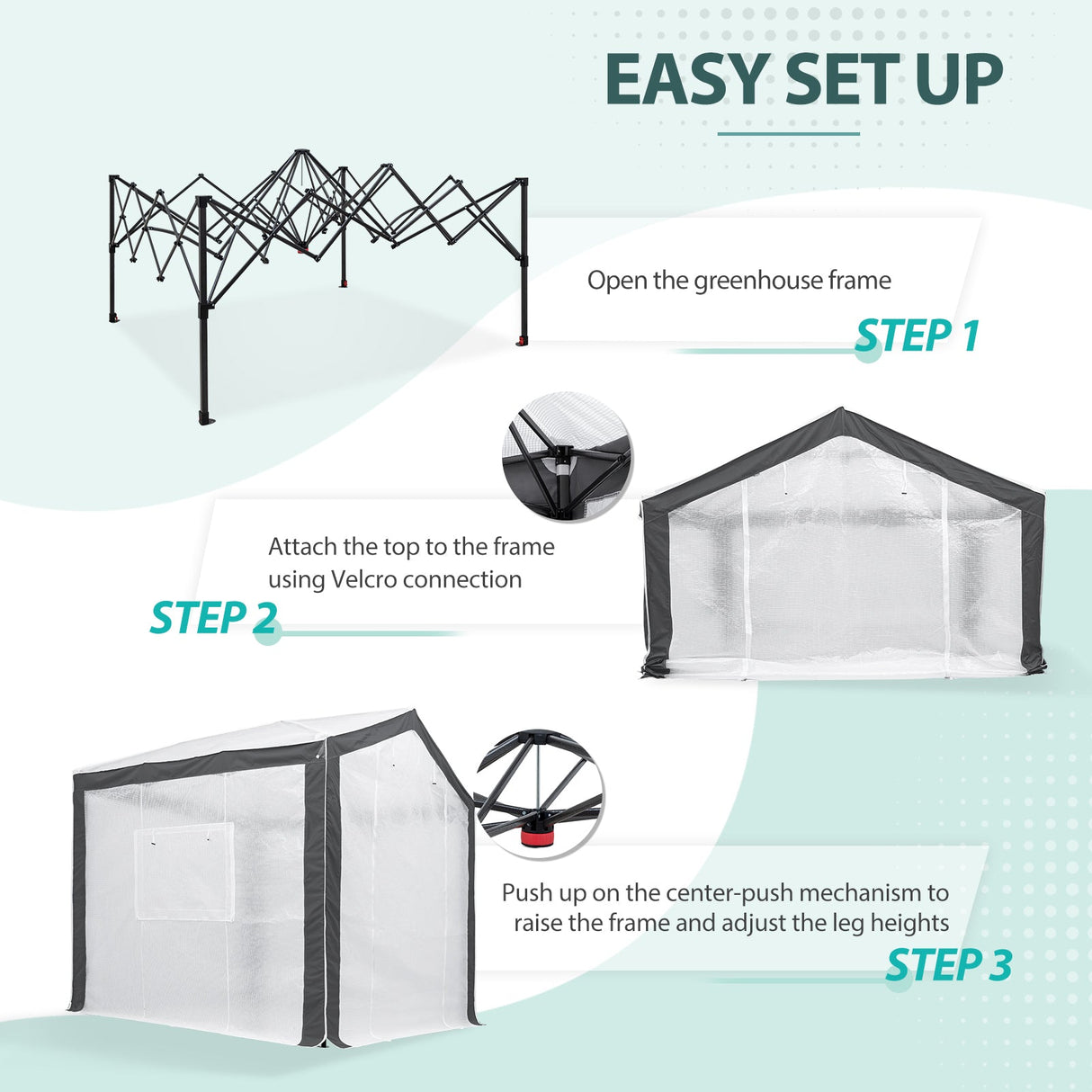 EASY SET UP

Open the greenhouse frame

STEP 1

Attach the top to the frame using Velcro connection

STEP 2

Push up on the center-push mechanism to raise the frame and adjust the leg heights

STEP 3