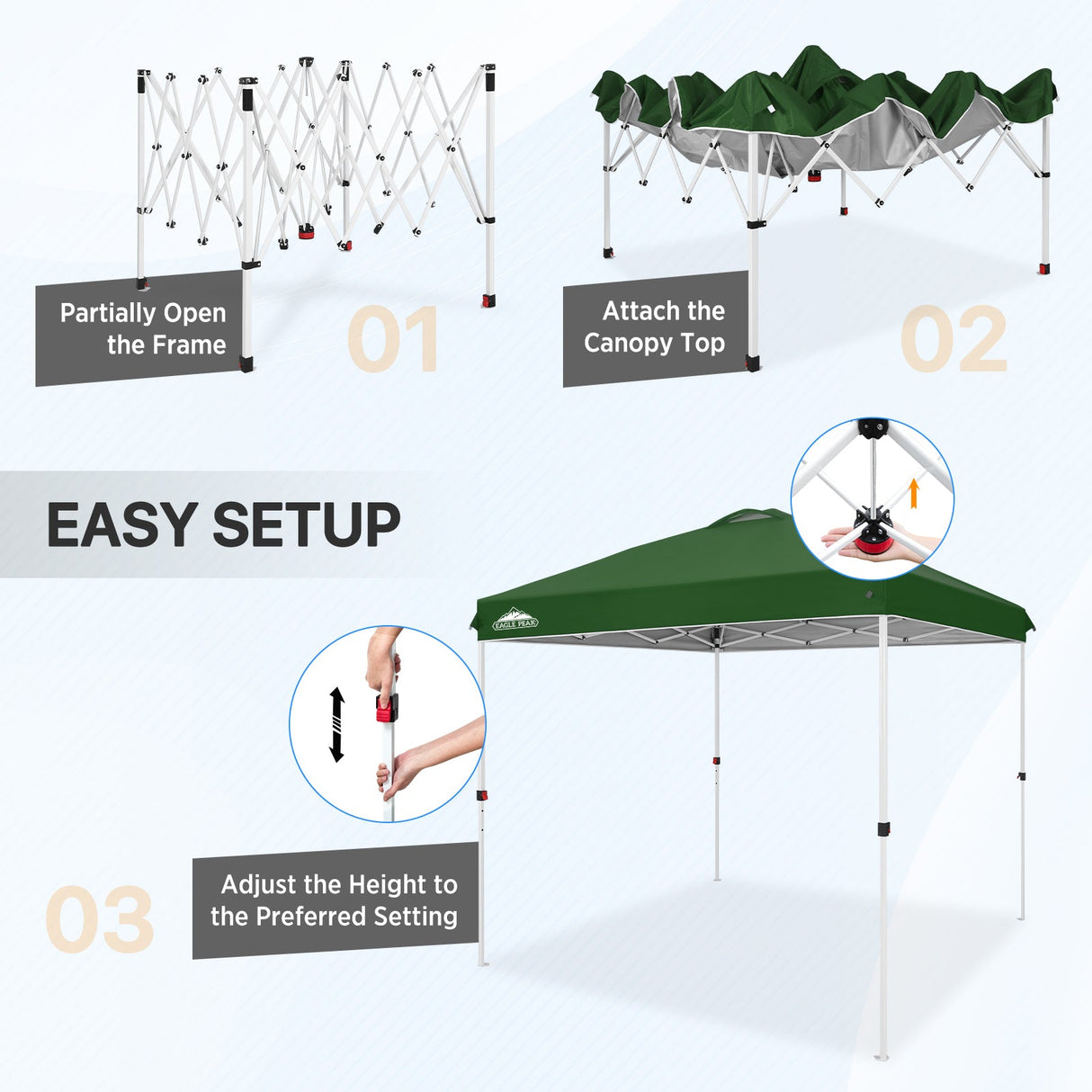 Partially Open the Frame

01

Attach the Canopy Top

02

EASY SETUP

EAGLE PEAK

03

Adjust the Height to the Preferred Setting