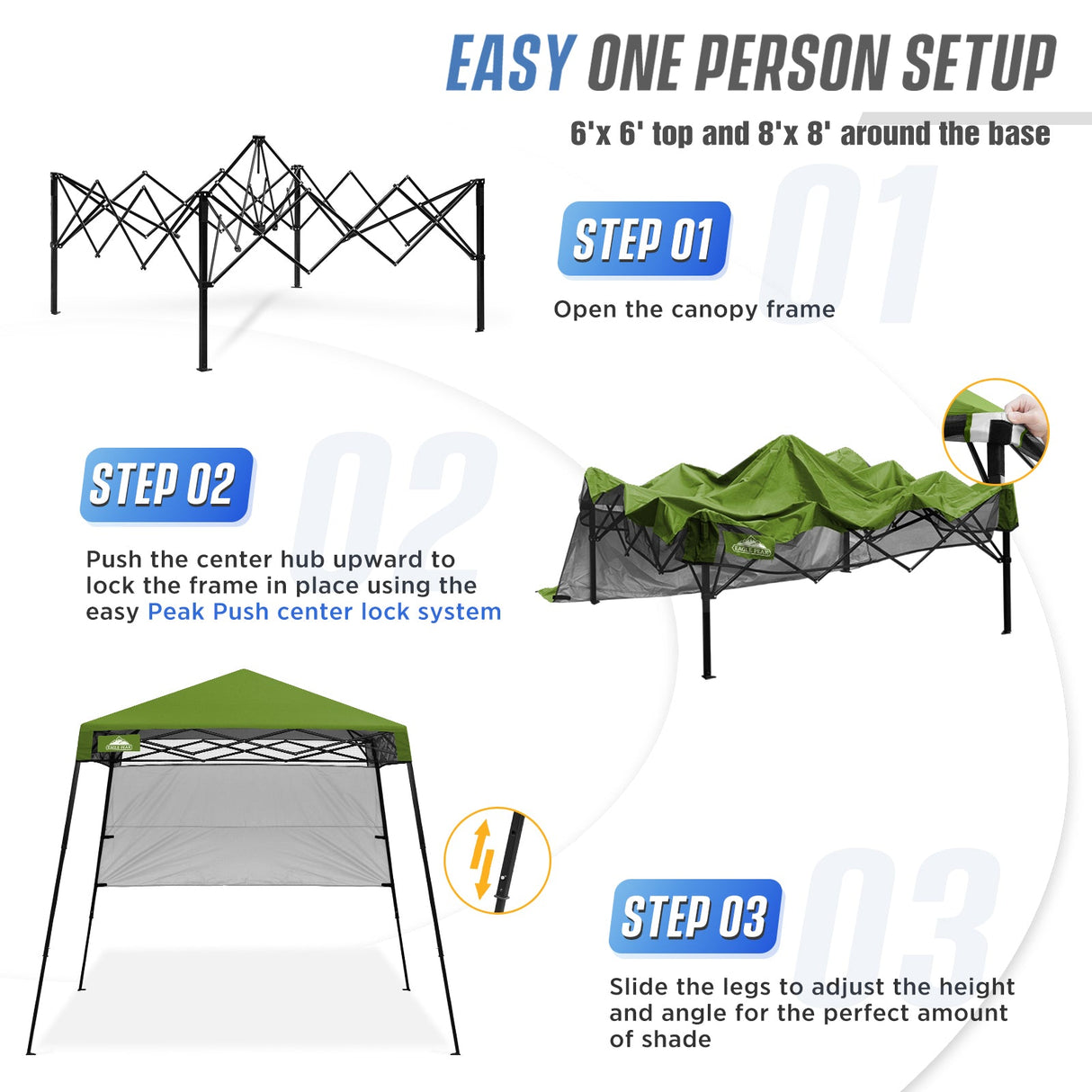 EASY ONE PERSON SETUP

6'x 6' top and 8'x 8' around the base

STEP 01

01

Open the canopy frame

STEP 02

02

Push the center hub upward to lock the frame in place using the easy Peak Push center lock system

EAGLE PEAK

EAGLE PEAK

STEP 03

03

Slide the legs to adjust the height and angle for the perfect amount of shade