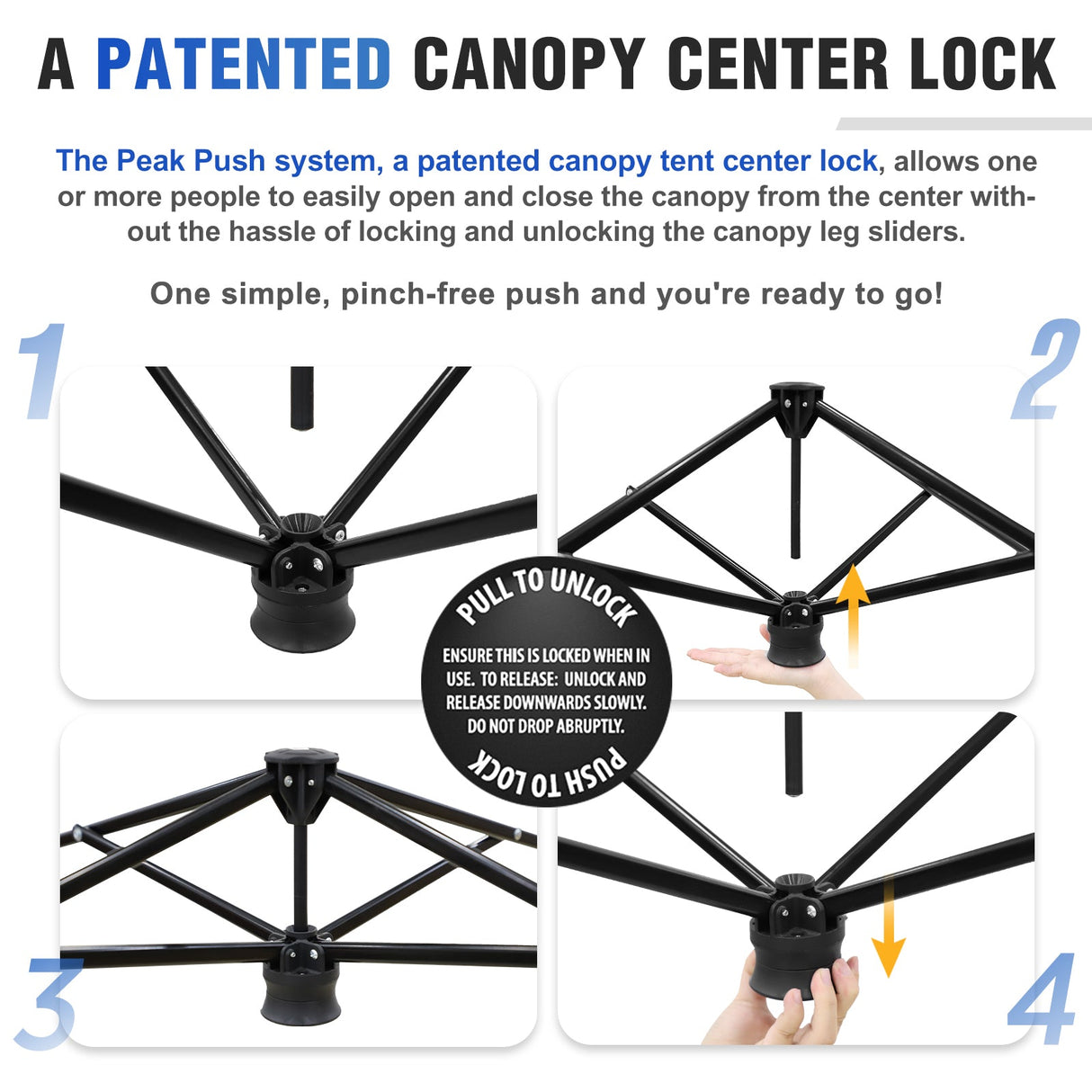 A PATENTED CANOPY CENTER LOCK

The Peak Push system, a patented canopy tent center lock, allows one or more people to easily open and close the canopy from the center without the hassle of locking and unlocking the canopy leg sliders.

One simple, pinch-free push and you're ready to go!

1

2

PULL TO UNLOCK

ENSURE THIS IS LOCKED WHEN IN USE. TO RELEASE: UNLOCK AND RELEASE DOWNWARDS SLOWLY. DO NOT DROP ABRUPTLY.

PUSH TO LOCK

3

4