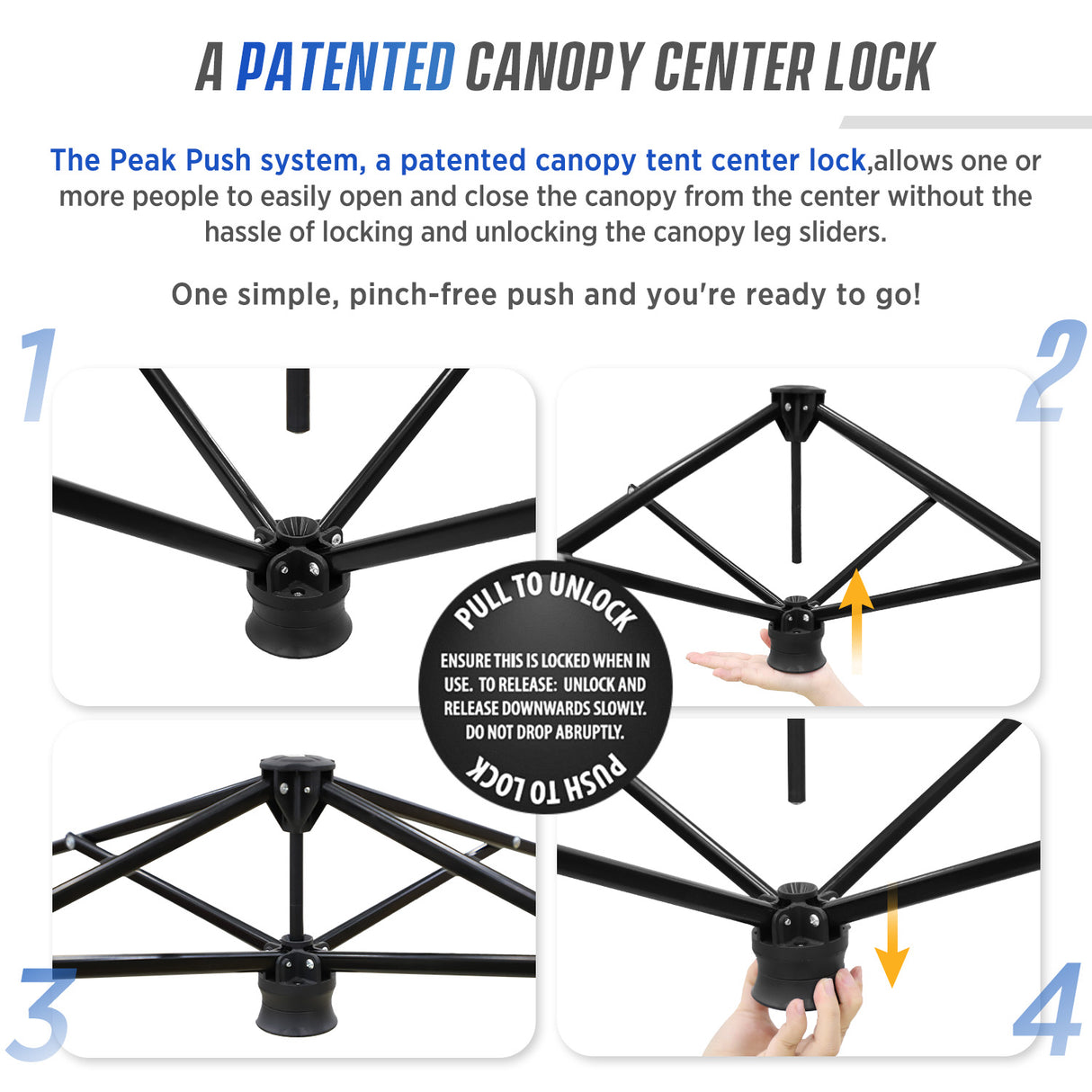 A PATENTED CANOPY CENTER LOCK

The Peak Push system, a patented canopy tent center lock,allows one or more people to easily open and close the canopy from the center without the hassle of locking and unlocking the canopy leg sliders.

One simple, pinch-free push and you're ready to go!

1

2

PULL TO UNLOCK

ENSURE THIS IS LOCKED WHEN IN USE. TO RELEASE: UNLOCK AND RELEASE DOWNWARDS SLOWLY. DO NOT DROP ABRUPTLY.

PUSH TO LOCK

3

4