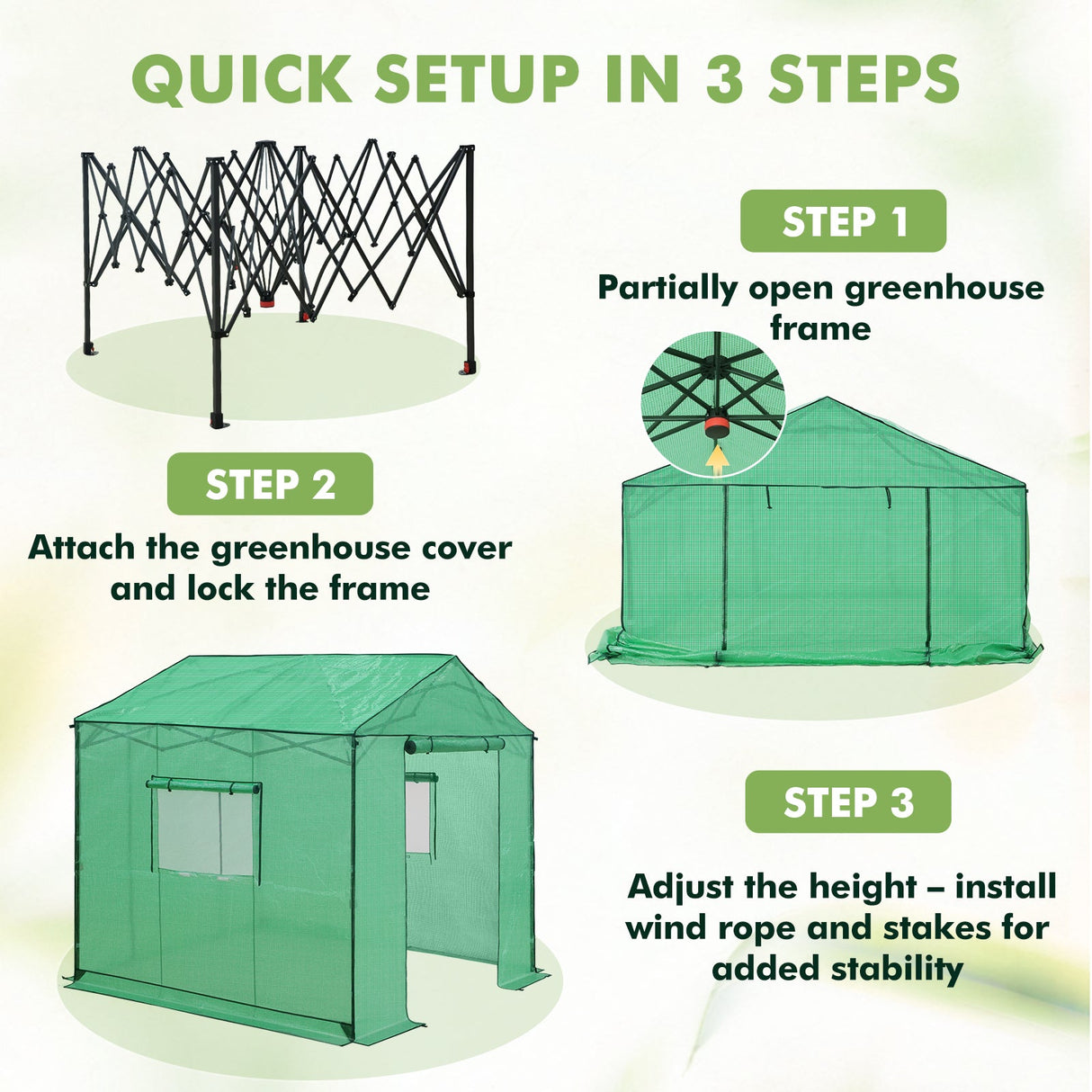 QUICK SETUP IN 3 STEPS

STEP 1

Partially open greenhouse frame

STEP 2

Attach the greenhouse cover and lock the frame

STEP 3

Adjust the height – install wind rope and stakes for added stability