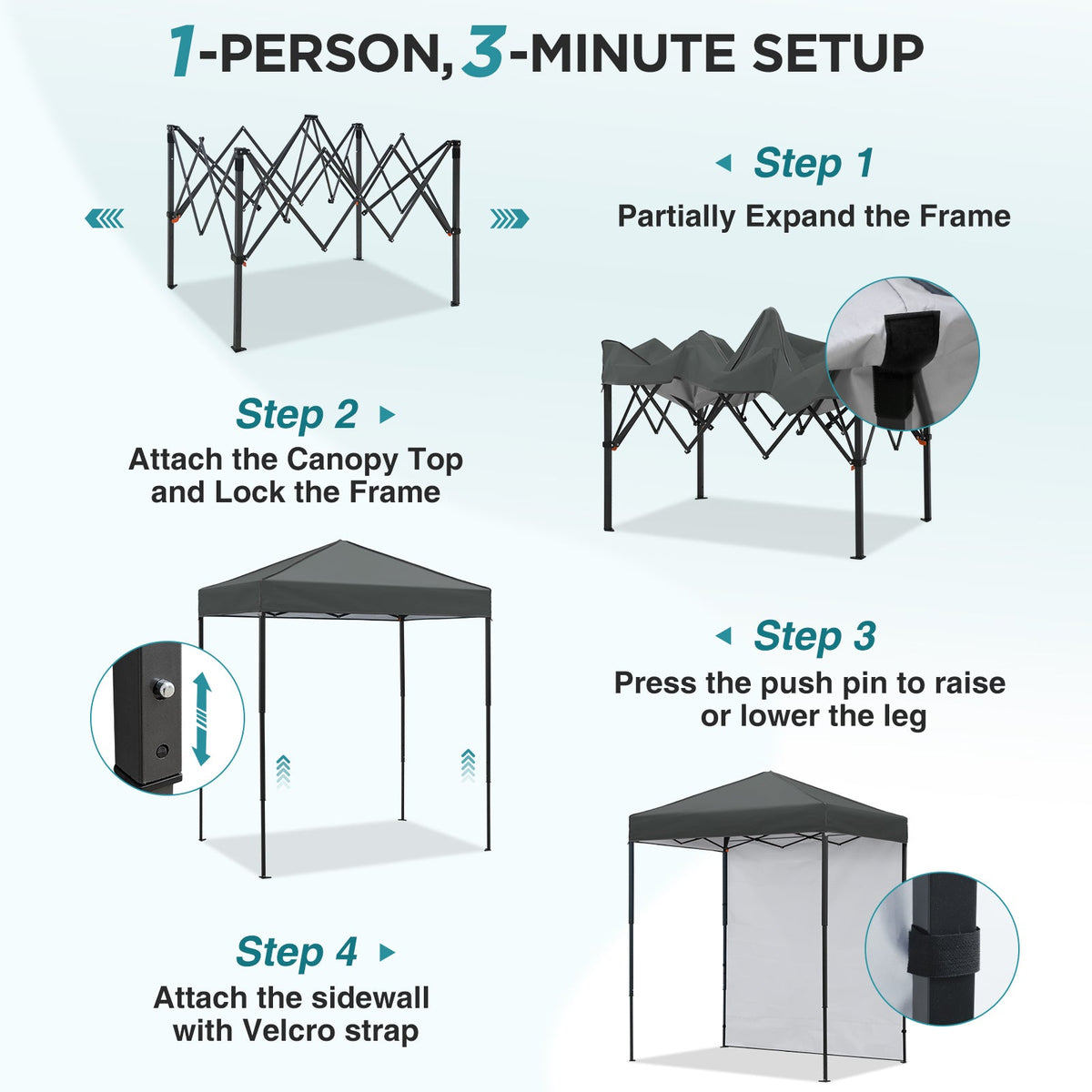 1-PERSON, 3-MINUTE SETUP

Step 1
Partially Expand the Frame

Step 2
Attach the Canopy Top and Lock the Frame

Step 3
Press the push pin to raise or lower the leg

Step 4
Attach the sidewall with Velcro strap