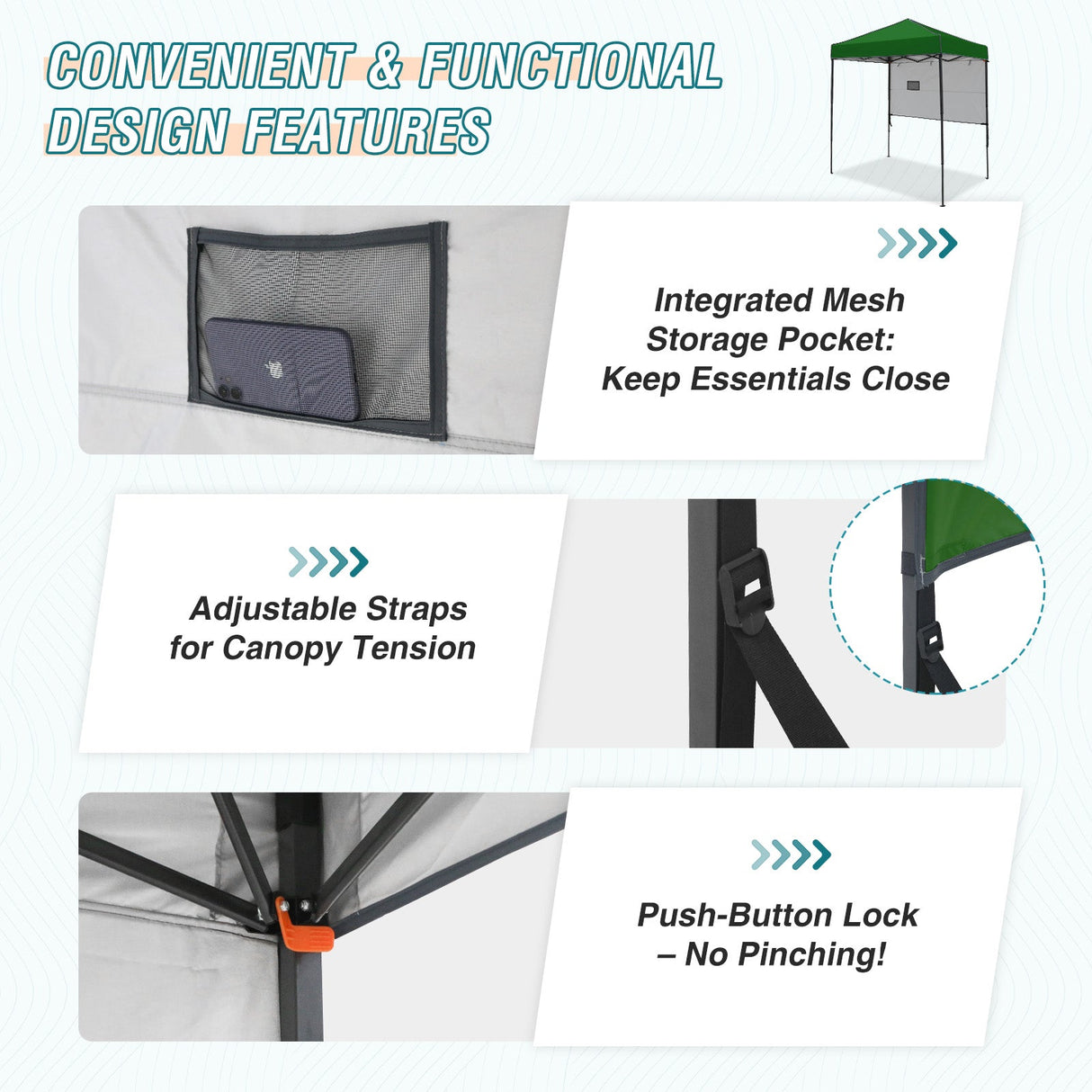 CONVENIENT & FUNCTIONAL DESIGN FEATURES

Integrated Mesh Storage Pocket: Keep Essentials Close

Adjustable Straps for Canopy Tension

Push-Button Lock – No Pinching!