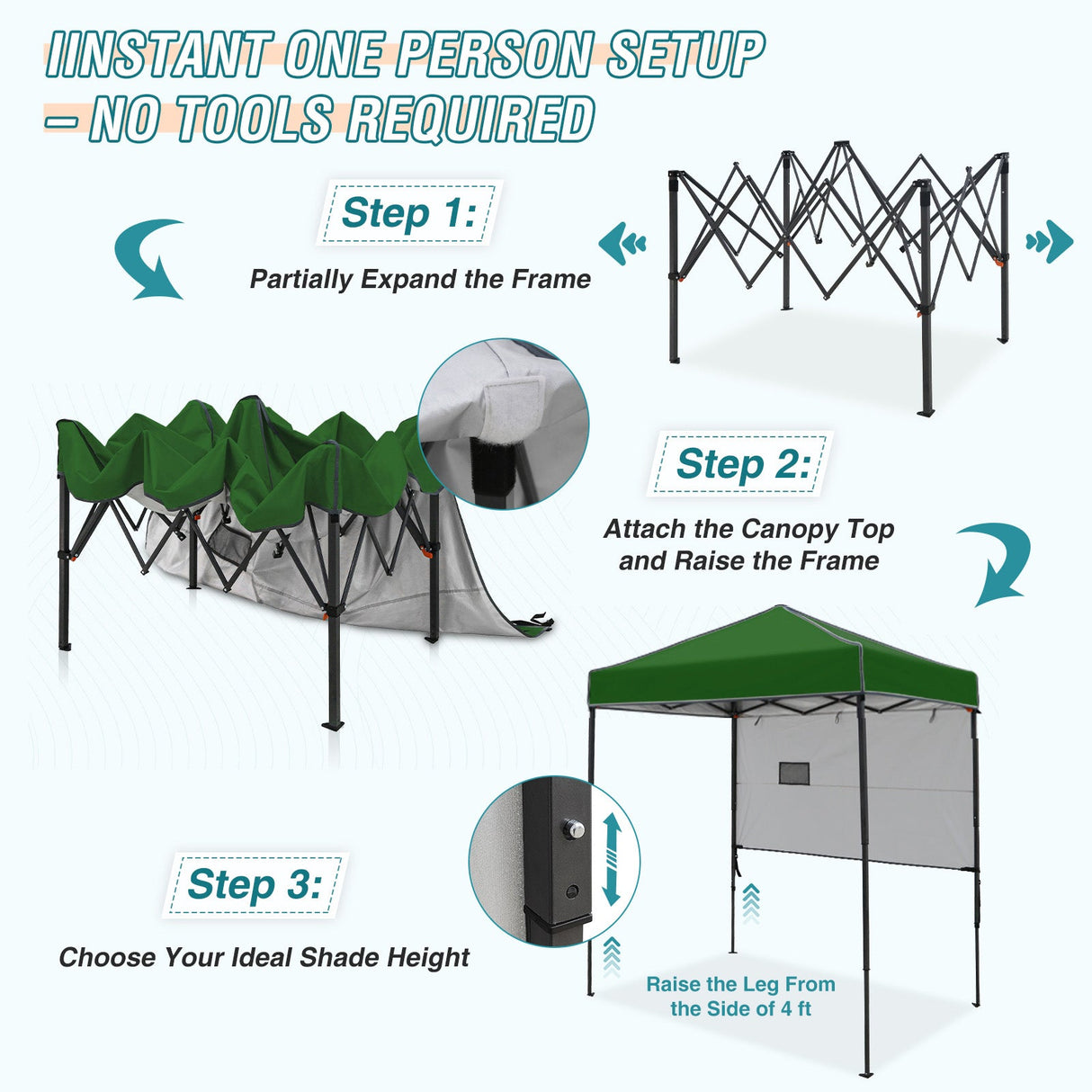 IINSTANT ONE PERSON SETUP
– NO TOOLS REQUIRED

Step 1:

Partially Expand the Frame

Step 2:

Attach the Canopy Top and Raise the Frame

Step 3:

Choose Your Ideal Shade Height

Raise the Leg From the Side of 4 ft