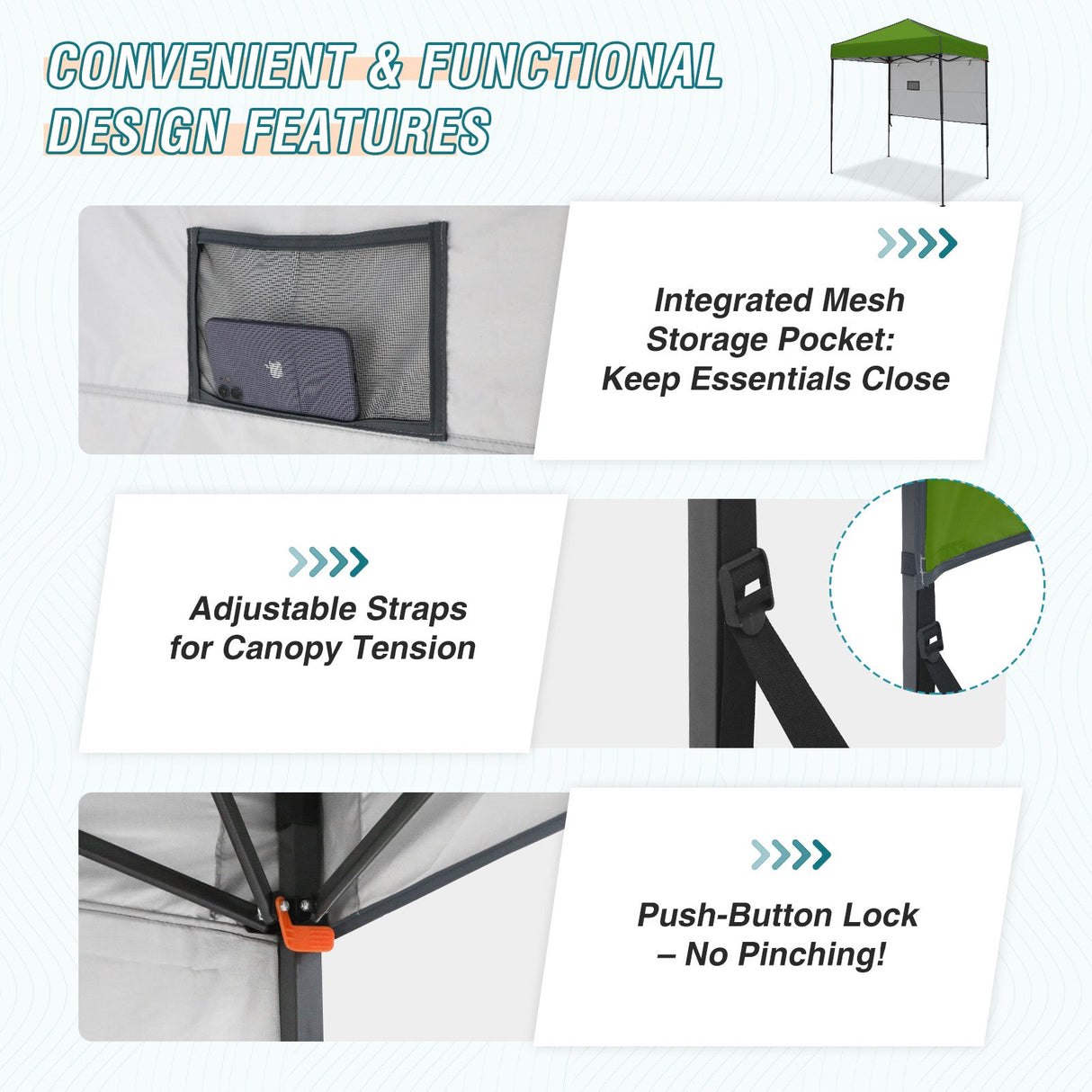 CONVENIENT & FUNCTIONAL DESIGN FEATURES

Integrated Mesh Storage Pocket: Keep Essentials Close

Adjustable Straps for Canopy Tension

Push-Button Lock – No Pinching!