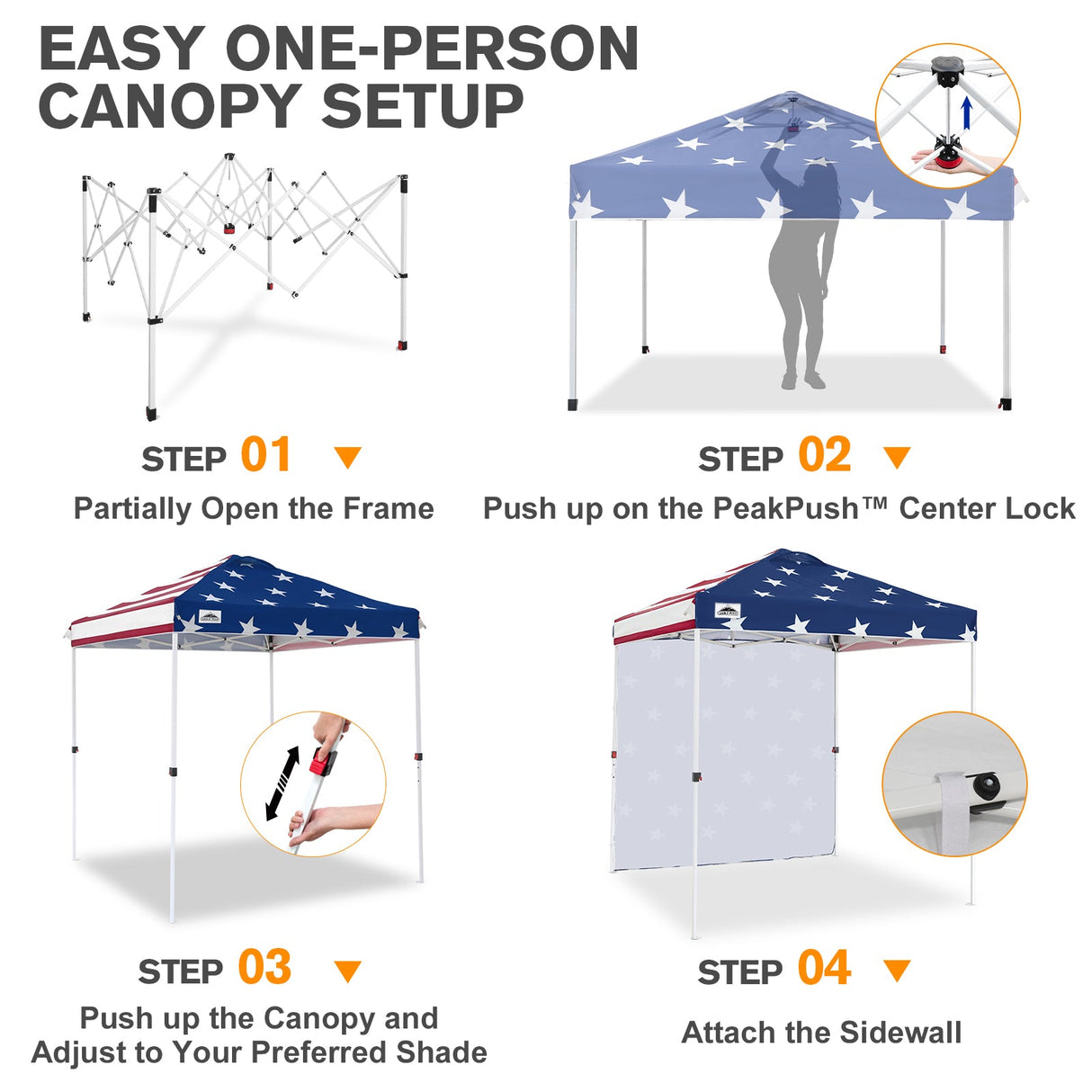 EASY ONE-PERSON CANOPY SETUP

STEP 01
Partially Open the Frame

STEP 02
Push up on the PeakPush™ Center Lock

STEP 03
Push up the Canopy and Adjust to Your Preferred Shade

STEP 04
Attach the Sidewall