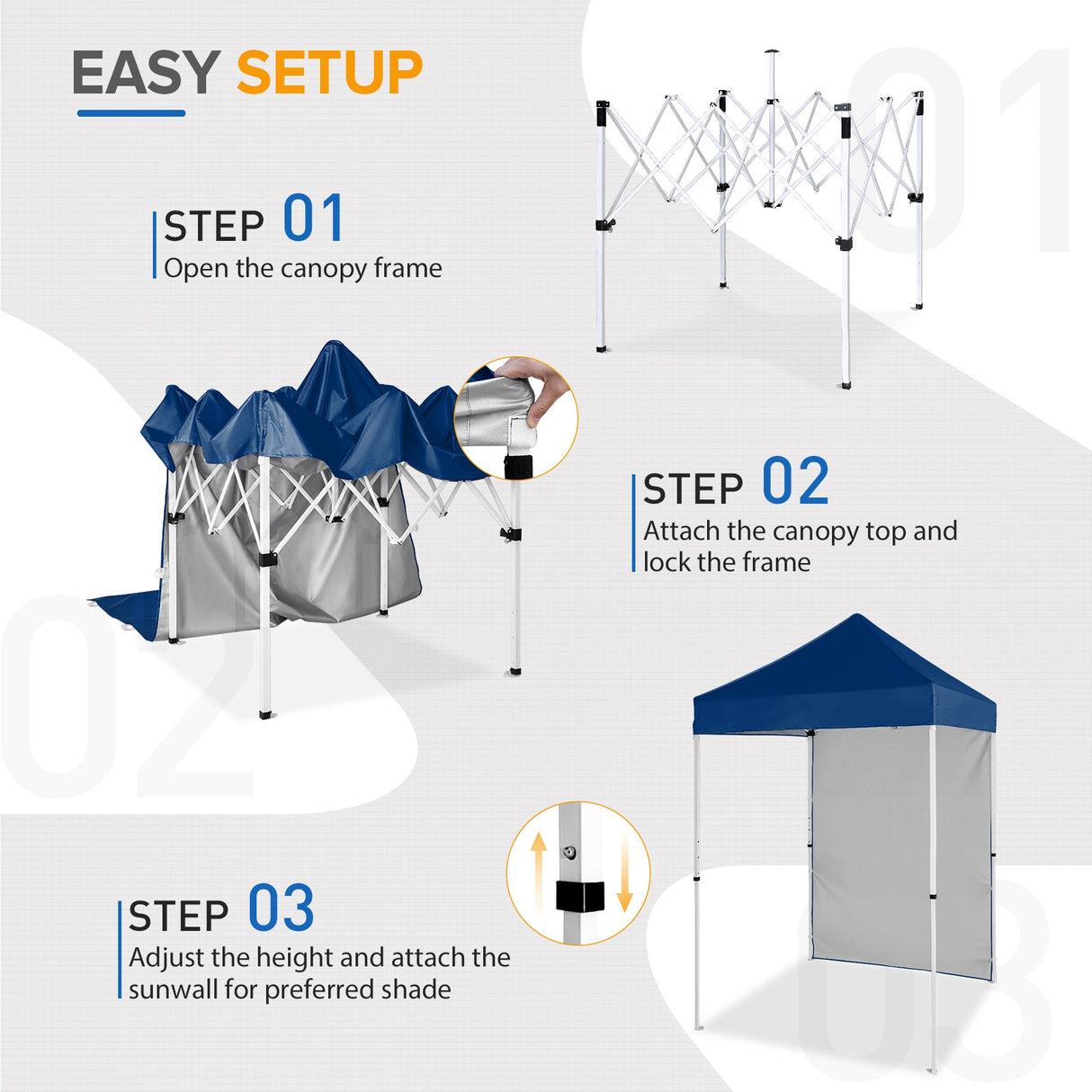 EASY SETUP

01

STEP 01
Open the canopy frame

STEP 02
Attach the canopy top and lock the frame

02

STEP 03
Adjust the height and attach the sunwall for preferred shade

03