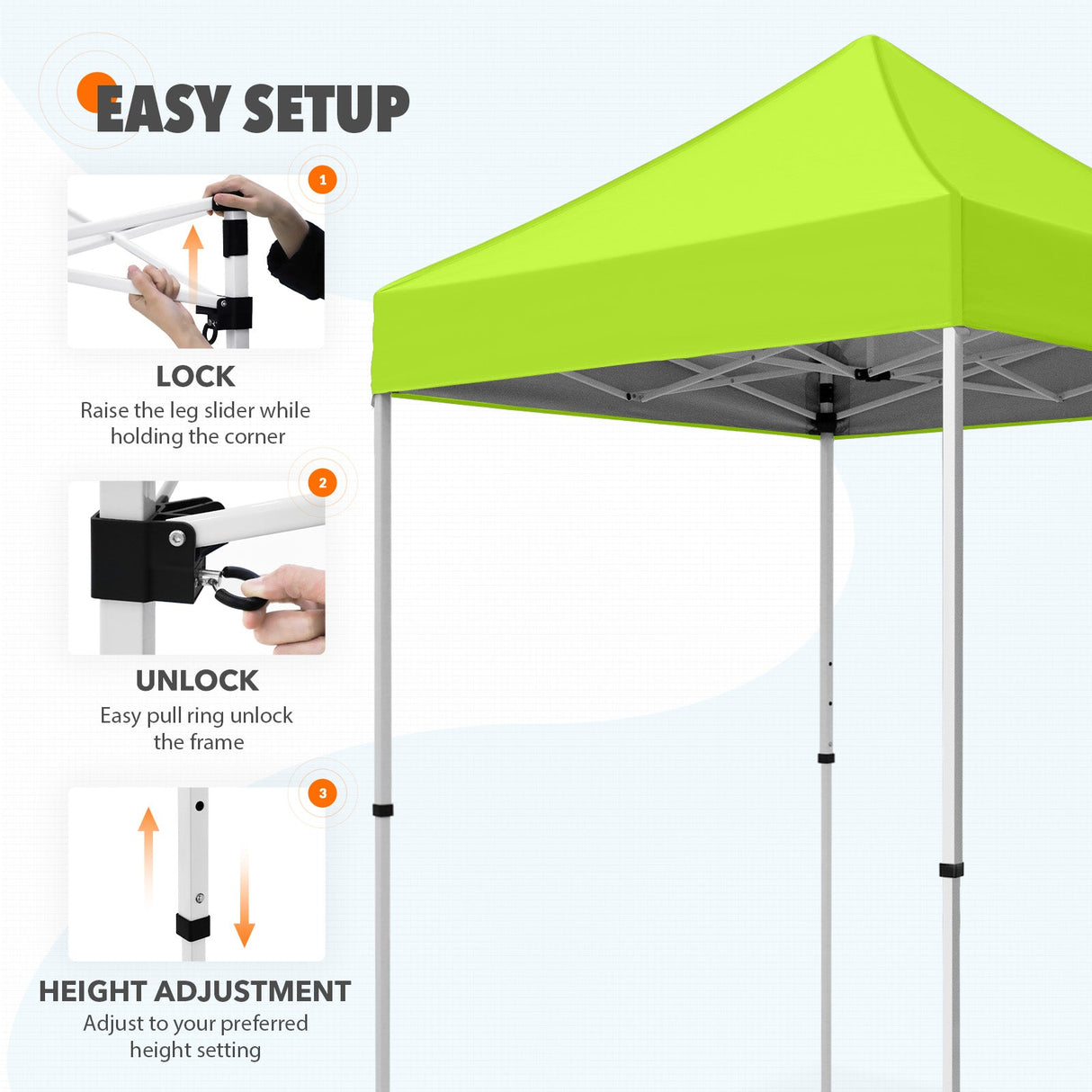 EASY SETUP

1

LOCK
Raise the leg slider while holding the corner

2

UNLOCK
Easy pull ring unlock the frame

3

HEIGHT ADJUSTMENT
Adjust to your preferred height setting