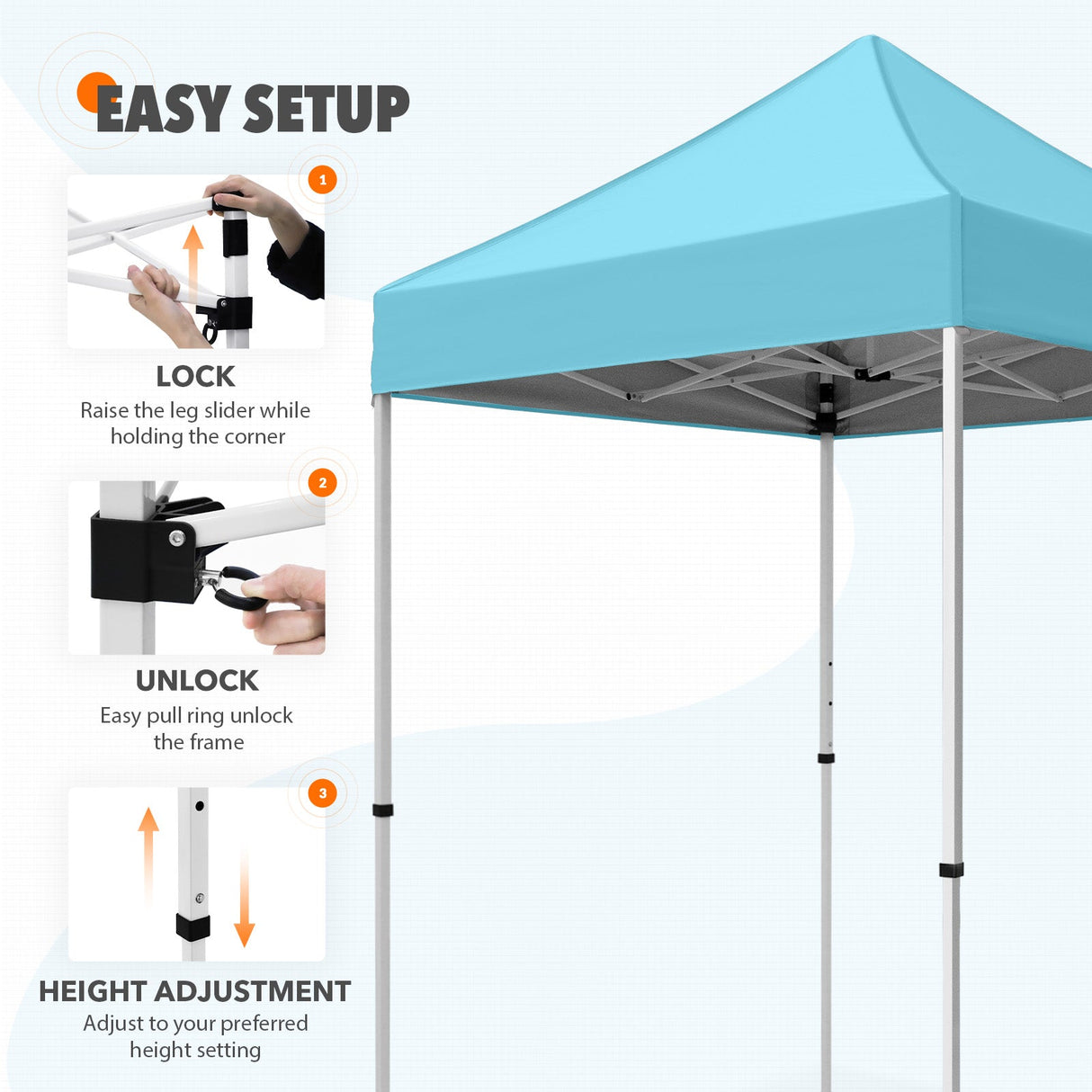 EASY SETUP

1

LOCK
Raise the leg slider while holding the corner

2

UNLOCK
Easy pull ring unlock the frame

3

HEIGHT ADJUSTMENT
Adjust to your preferred height setting