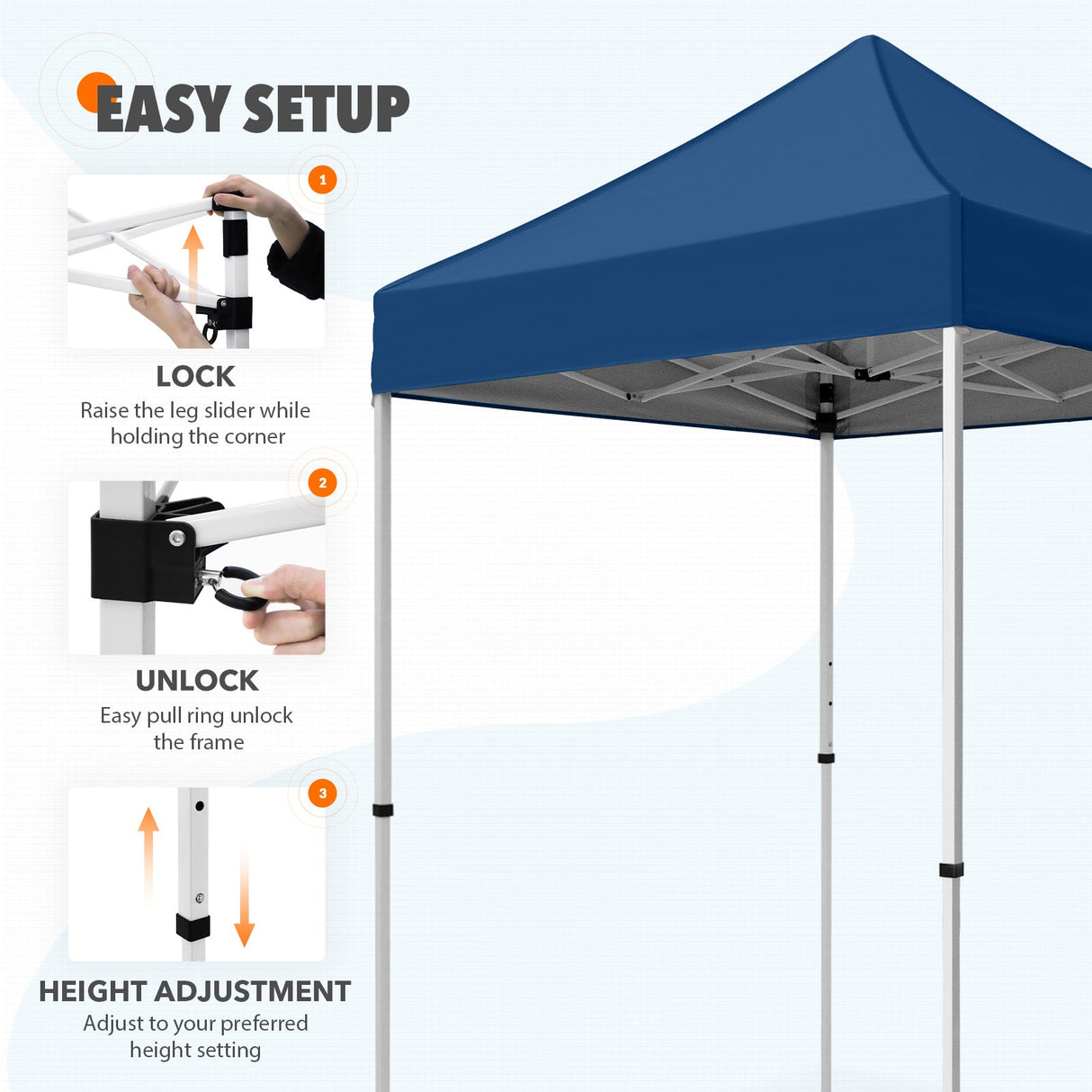 EASY SETUP

1

LOCK
Raise the leg slider while holding the corner

2

UNLOCK
Easy pull ring unlock the frame

3

HEIGHT ADJUSTMENT
Adjust to your preferred height setting