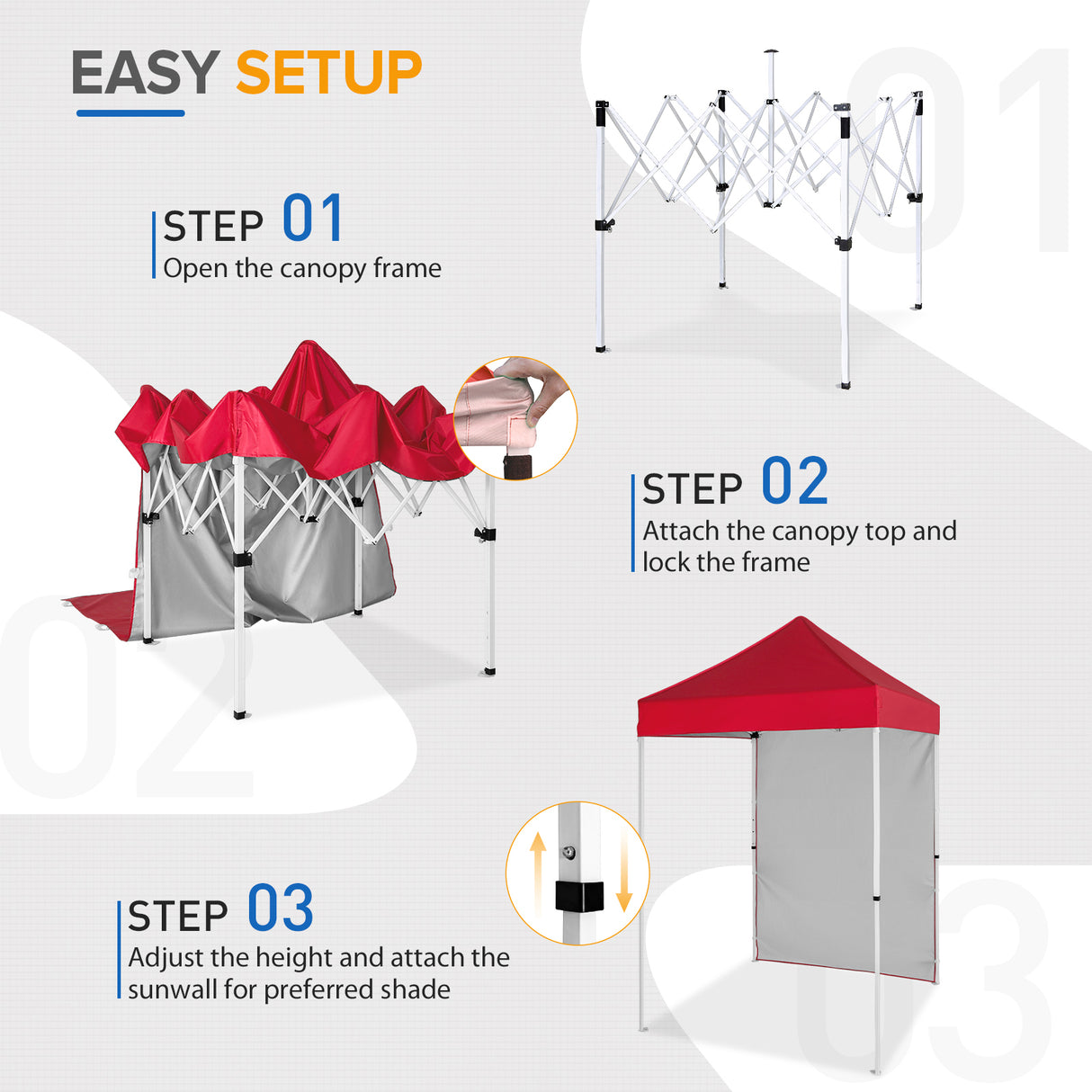 EASY SETUP

01

STEP 01
Open the canopy frame

STEP 02
Attach the canopy top and lock the frame

02

STEP 03
Adjust the height and attach the sunwall for preferred shade

03