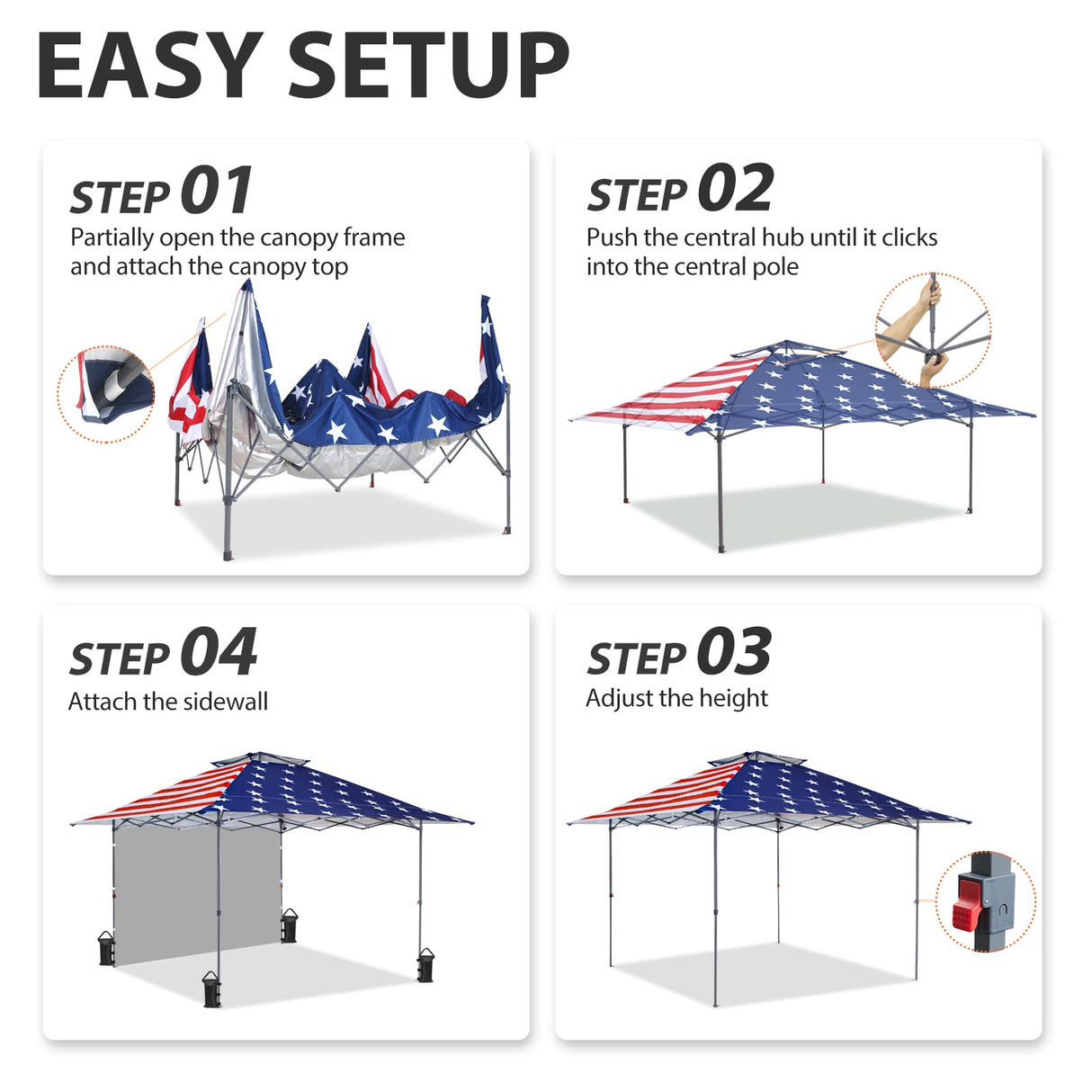 EASY SETUP

STEP 01
Partially open the canopy frame and attach the canopy top

STEP 02
Push the central hub until it clicks into the central pole

STEP 04
Attach the sidewall

STEP 03
Adjust the height