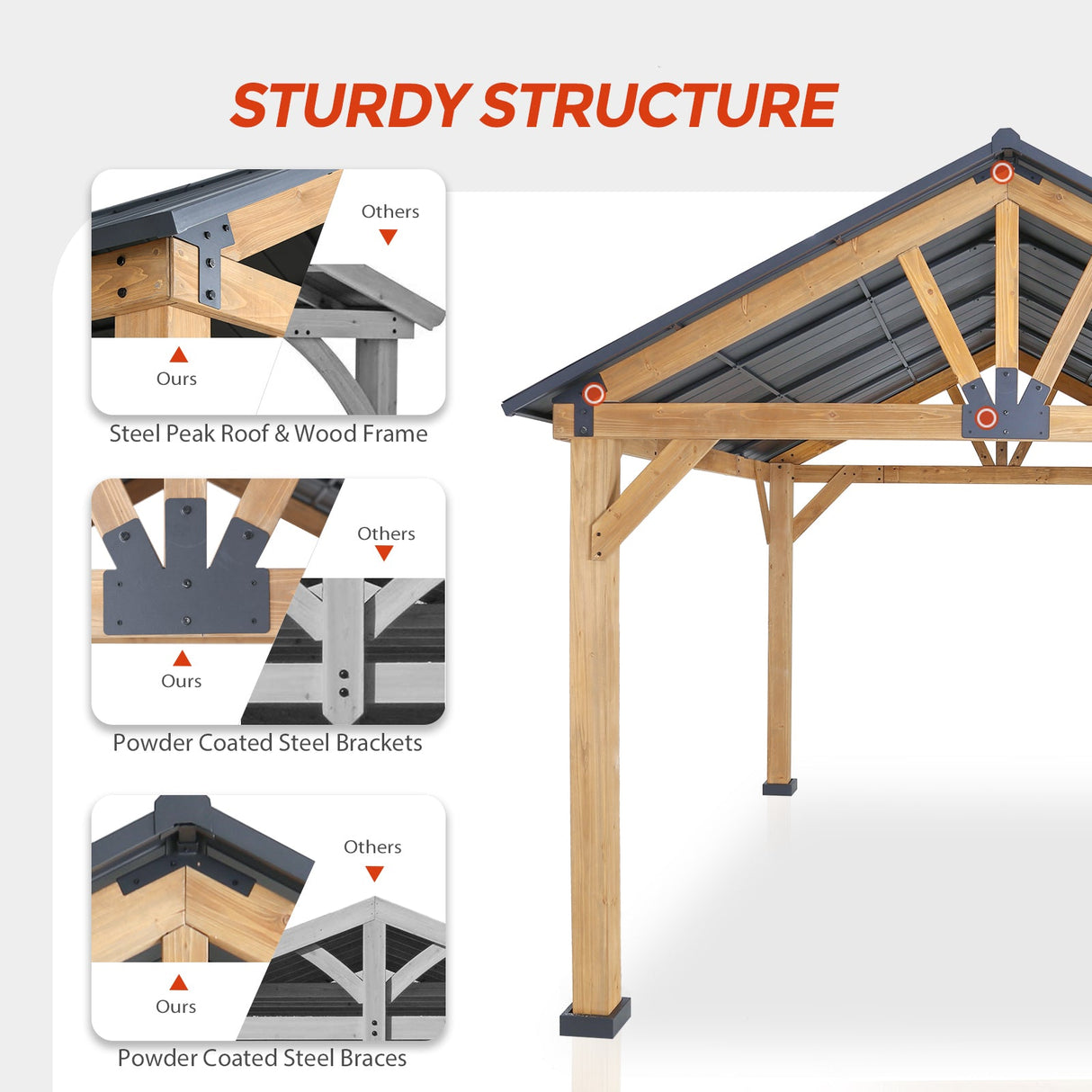 STURDY STRUCTURE

Others

Ours

Steel Peak Roof & Wood Frame

Others

Ours

Powder Coated Steel Brackets

Others

Ours

Powder Coated Steel Braces