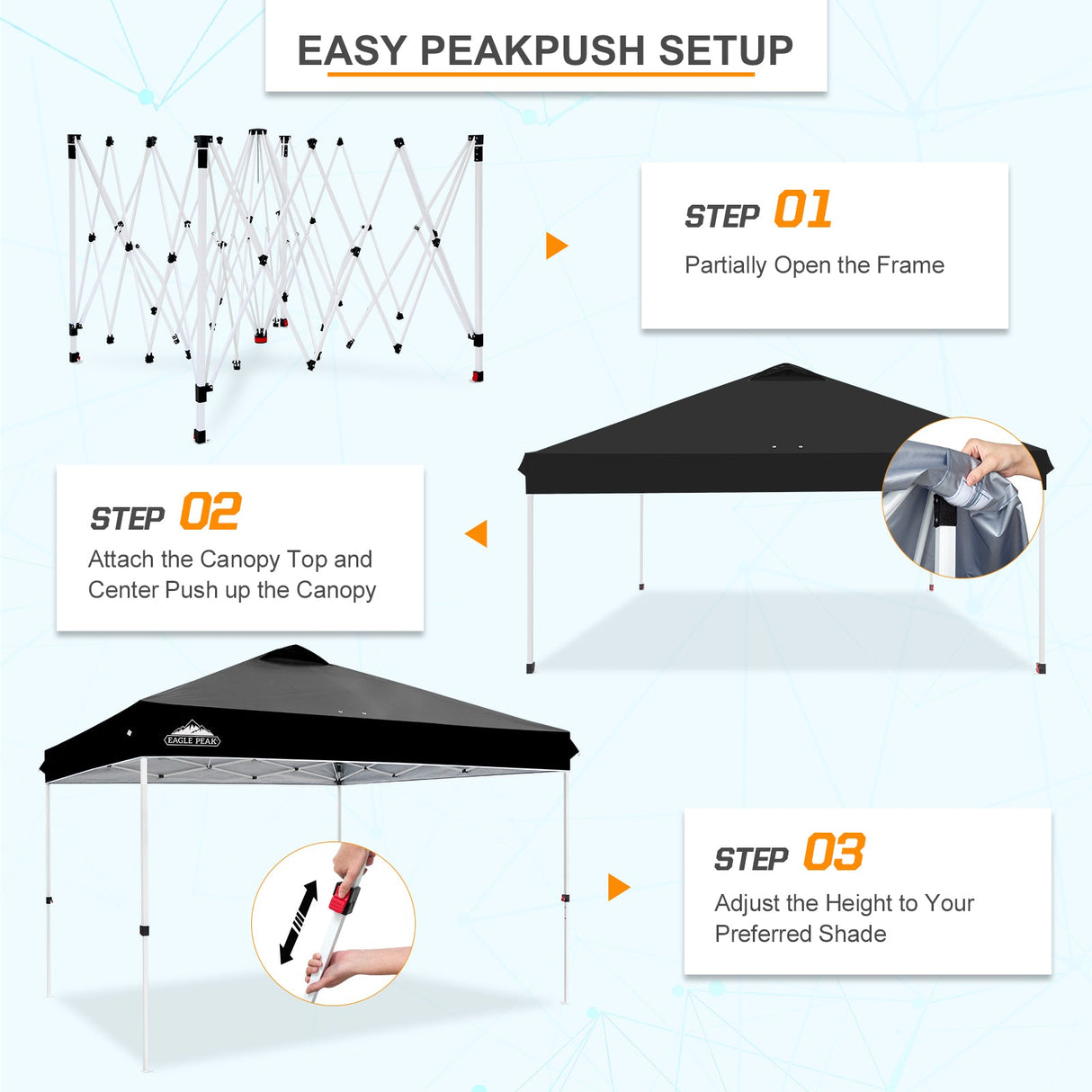 EASY PEAKPUSH SETUP

STEP 01
Partially Open the Frame

STEP 02
Attach the Canopy Top and Center Push up the Canopy

EAGLE PEAK

STEP 03
Adjust the Height to Your Preferred Shade