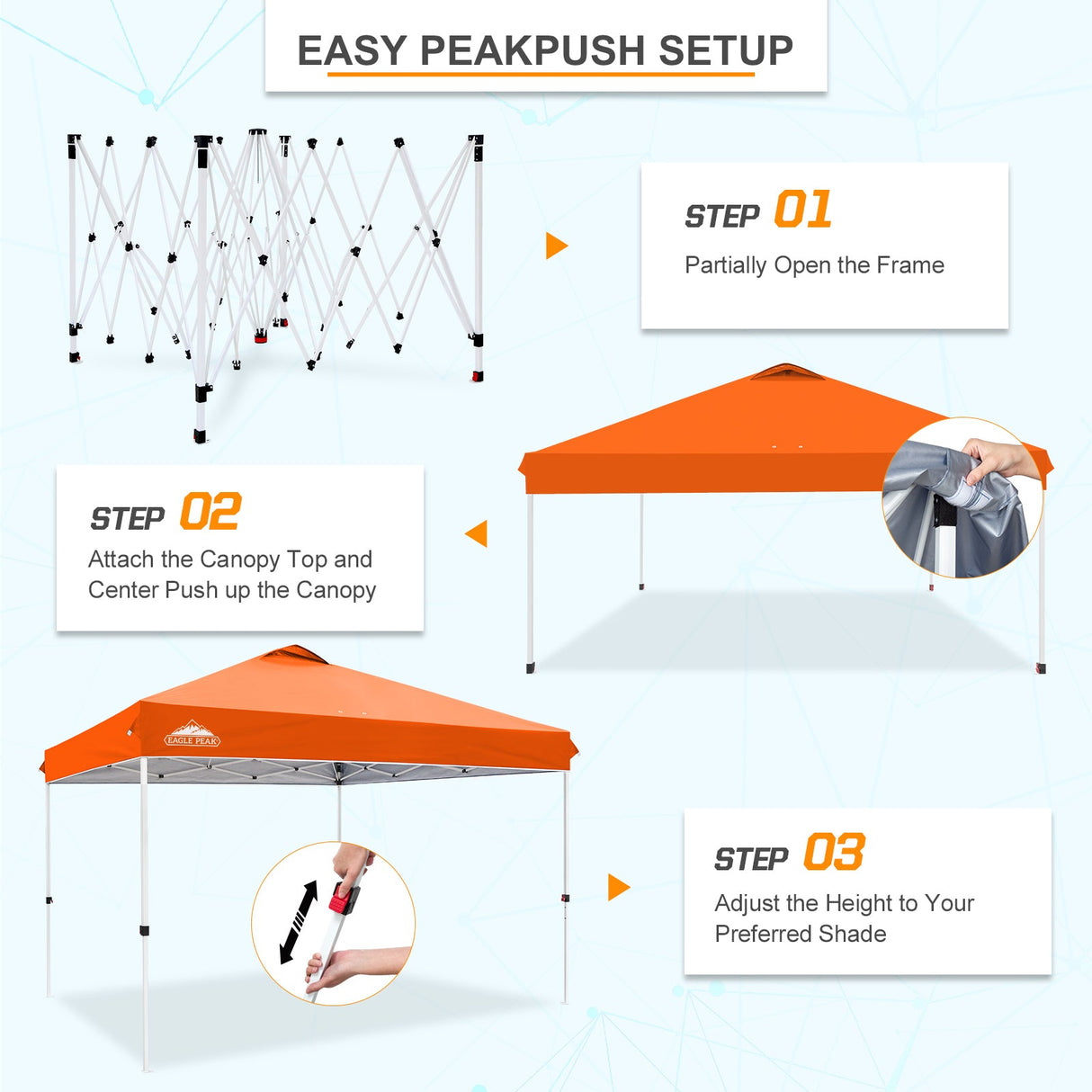 EASY PEAKPUSH SETUP

STEP 01
Partially Open the Frame

STEP 02
Attach the Canopy Top and Center Push up the Canopy

EAGLE PEAK

STEP 03
Adjust the Height to Your Preferred Shade