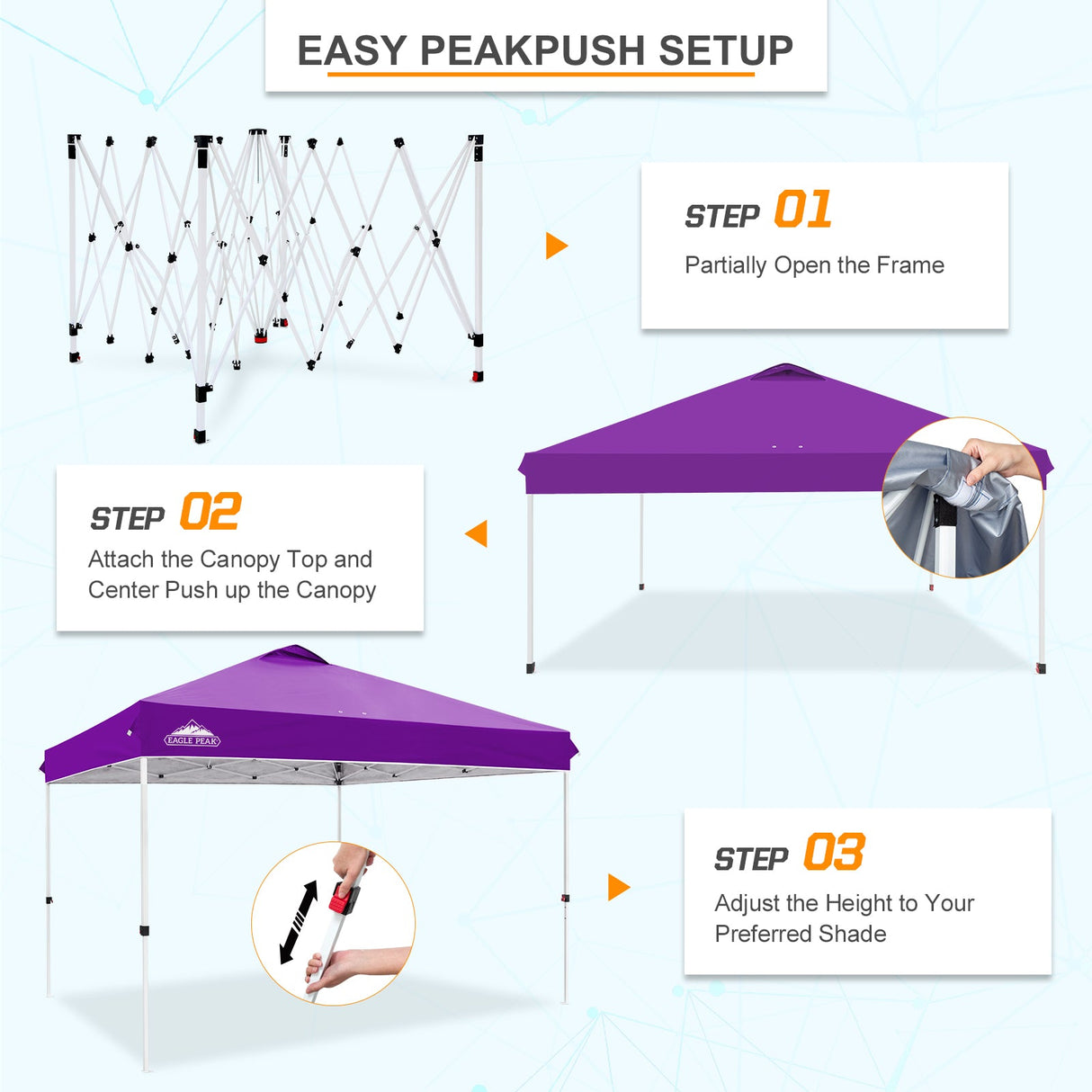 EASY PEAKPUSH SETUP

STEP 01
Partially Open the Frame

STEP 02
Attach the Canopy Top and Center Push up the Canopy

EAGLE PEAK

STEP 03
Adjust the Height to Your Preferred Shade