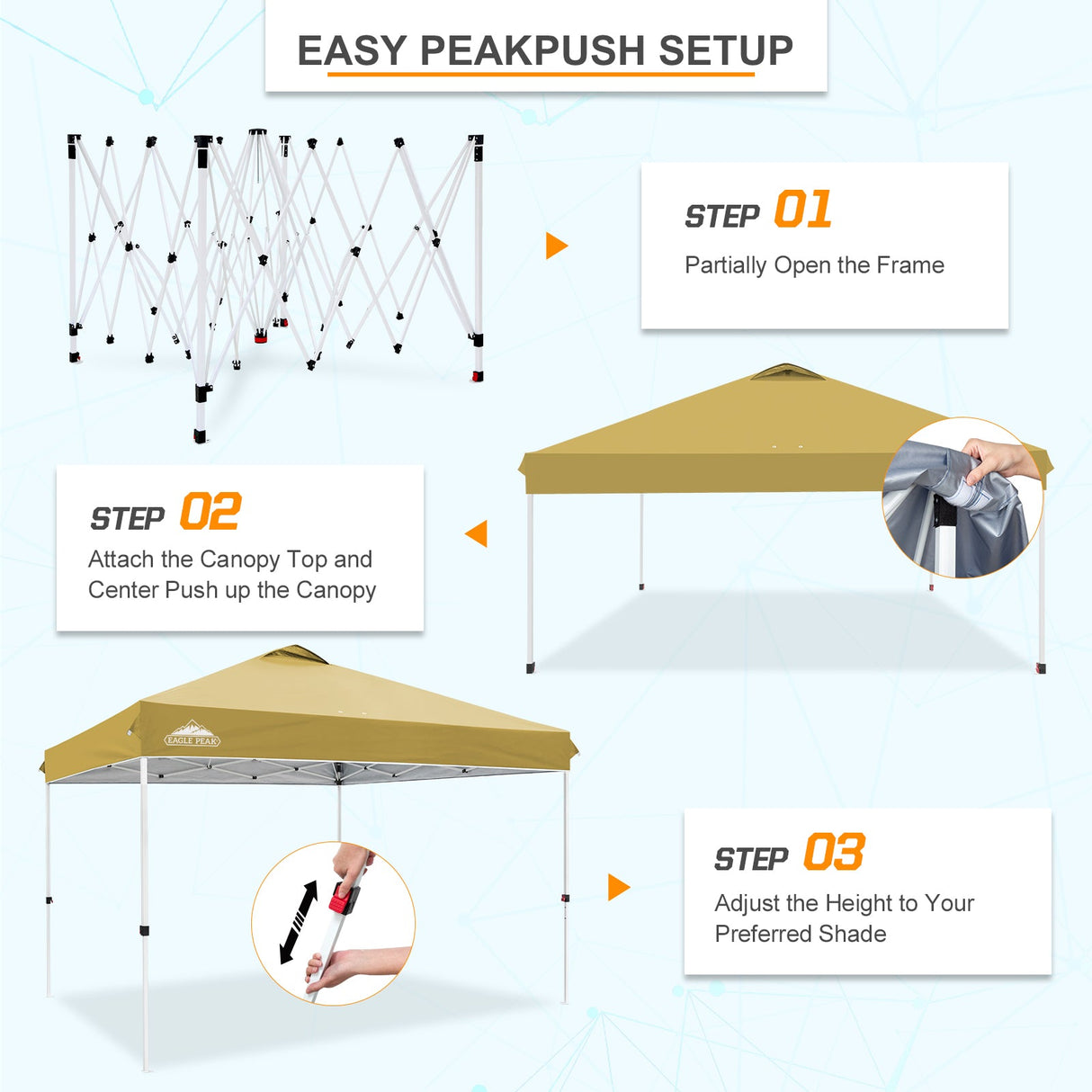 EASY PEAKPUSH SETUP

STEP 01
Partially Open the Frame

STEP 02
Attach the Canopy Top and Center Push up the Canopy

EAGLE PEAK

STEP 03
Adjust the Height to Your Preferred Shade