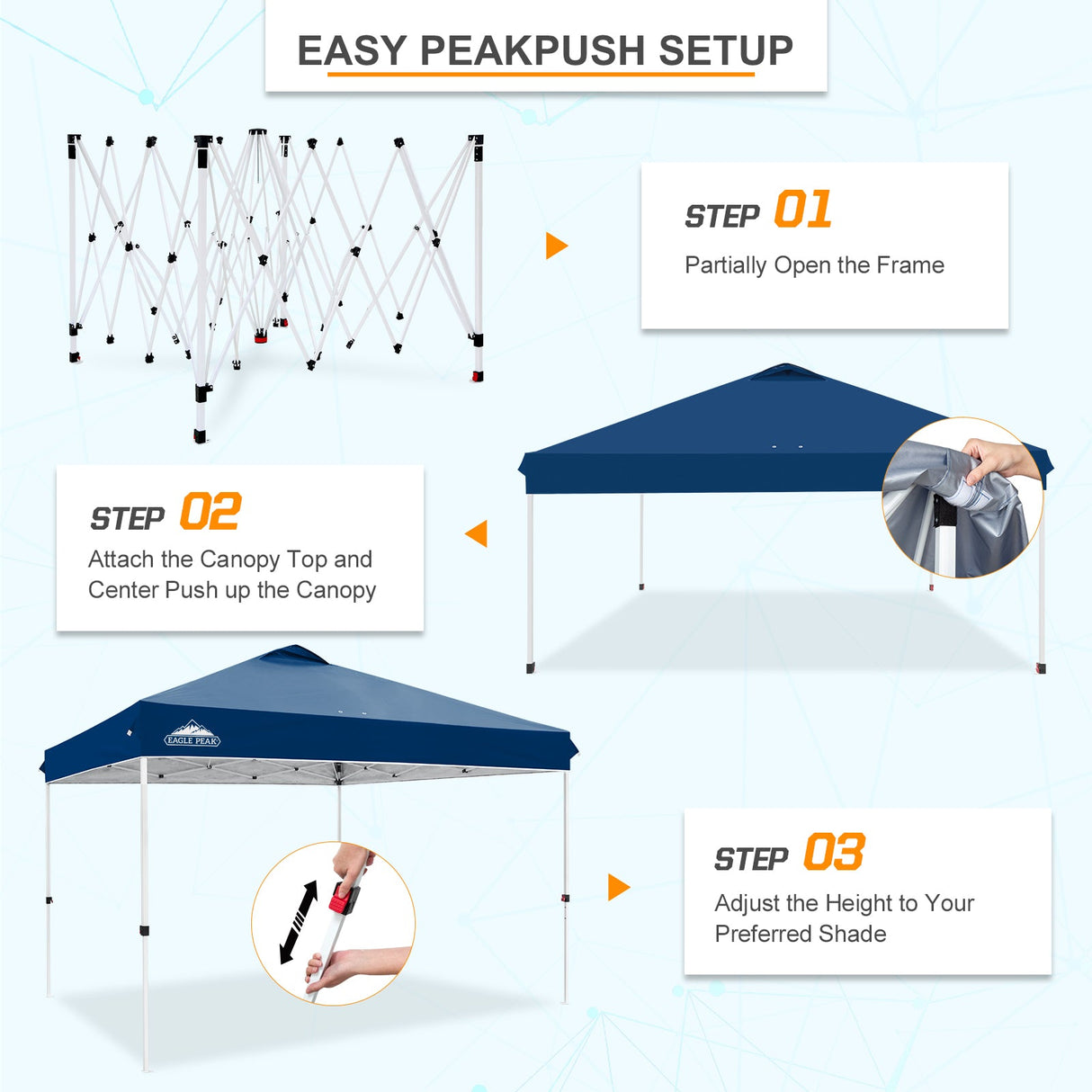 EASY PEAKPUSH SETUP

STEP 01
Partially Open the Frame

STEP 02
Attach the Canopy Top and Center Push up the Canopy

EAGLE PEAK

STEP 03
Adjust the Height to Your Preferred Shade