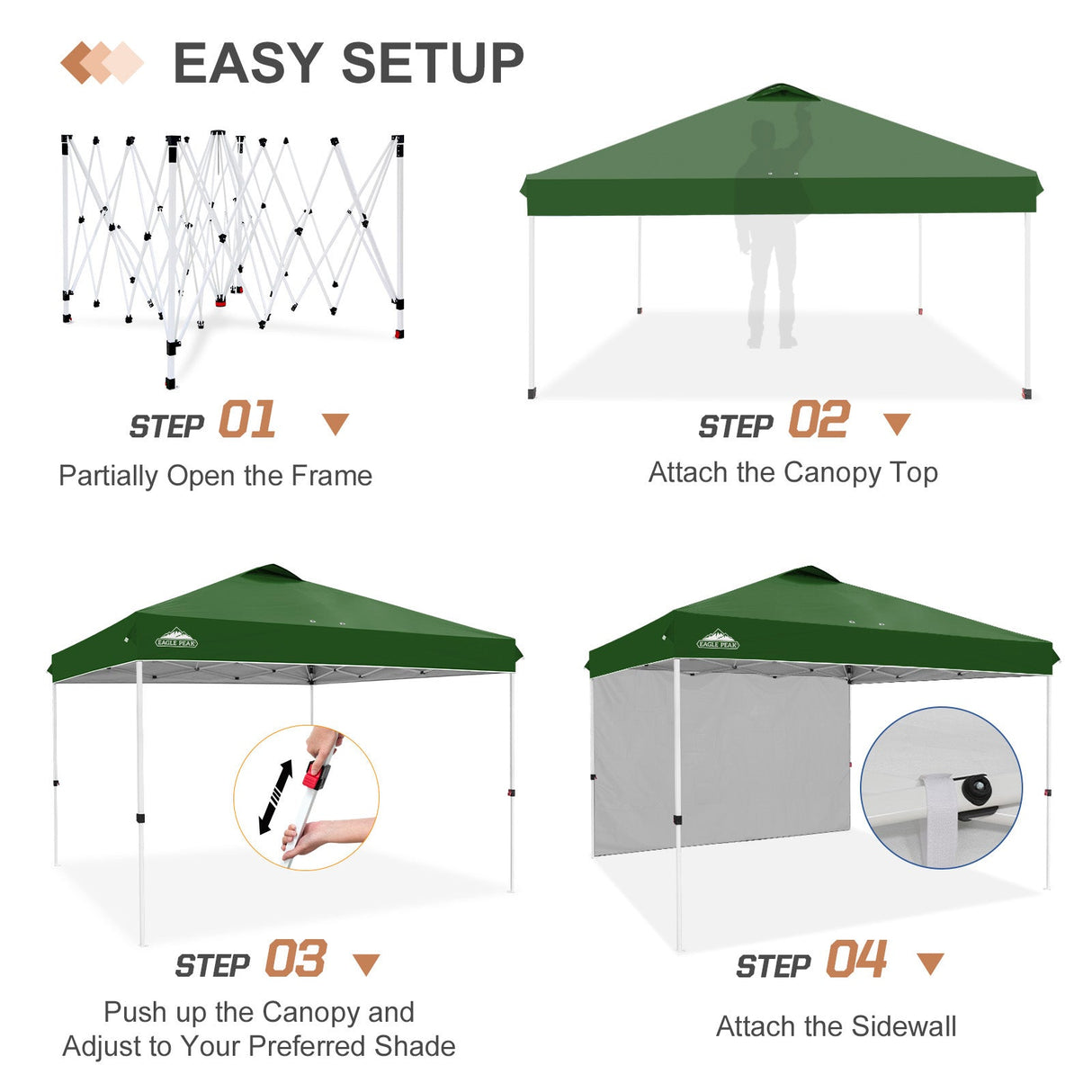 EASY SETUP

STEP 01

Partially Open the Frame

STEP 02

Attach the Canopy Top

EAGLE PEAK

STEP 03

Push up the Canopy and Adjust to Your Preferred Shade

EAGLE PEAK

STEP 04

Attach the Sidewall