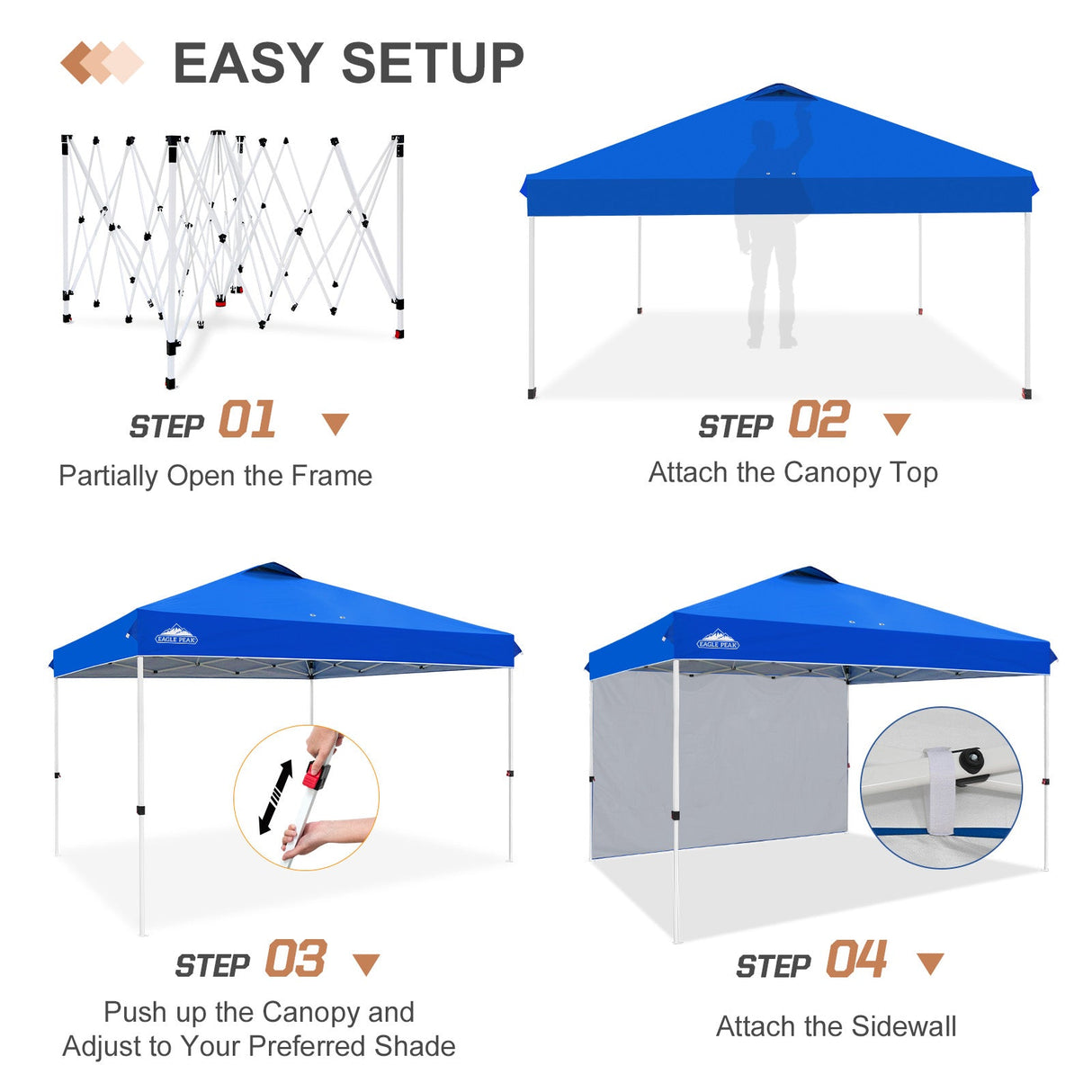 EASY SETUP

STEP 01
Partially Open the Frame

STEP 02
Attach the Canopy Top

EAGLE PEAK

STEP 03
Push up the Canopy and Adjust to Your Preferred Shade

EAGLE PEAK

STEP 04
Attach the Sidewall