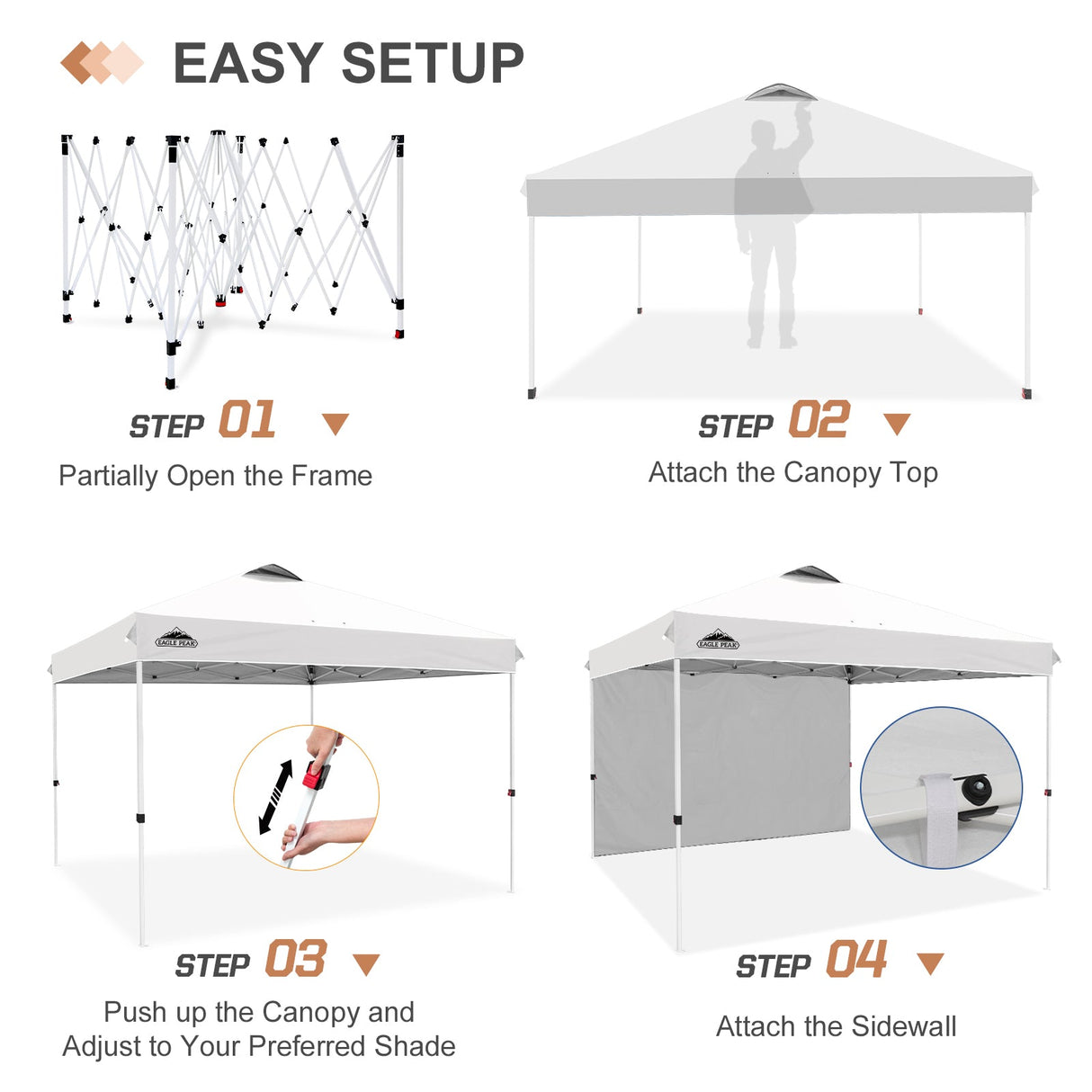 EASY SETUP

STEP 01
Partially Open the Frame

STEP 02
Attach the Canopy Top

EAGLE PEAK

STEP 03
Push up the Canopy and Adjust to Your Preferred Shade

EAGLE PEAK

STEP 04
Attach the Sidewall