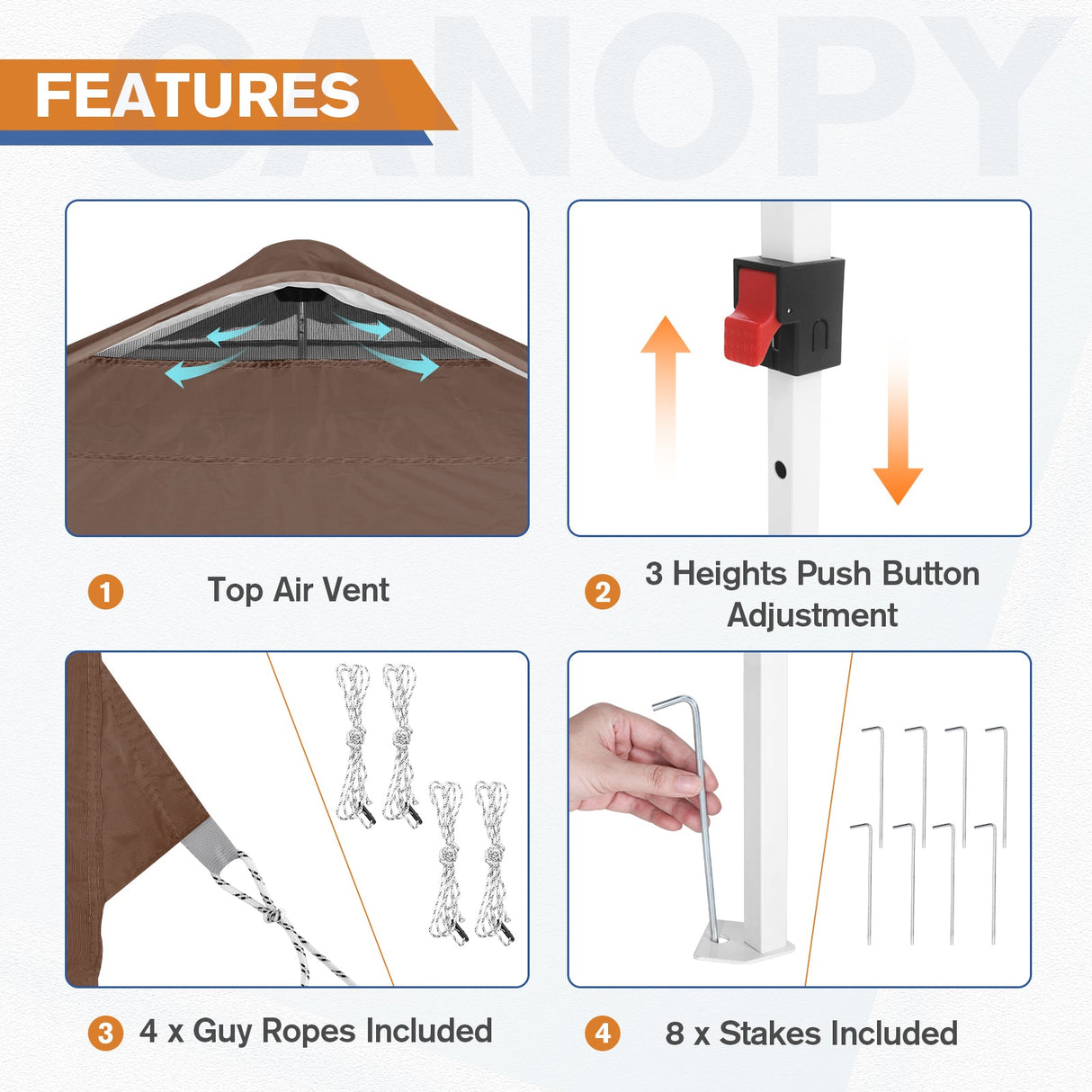 CANOPY

FEATURES

1 Top Air Vent

2 3 Heights Push Button Adjustment

3 4 x Guy Ropes Included

4 8 x Stakes Included