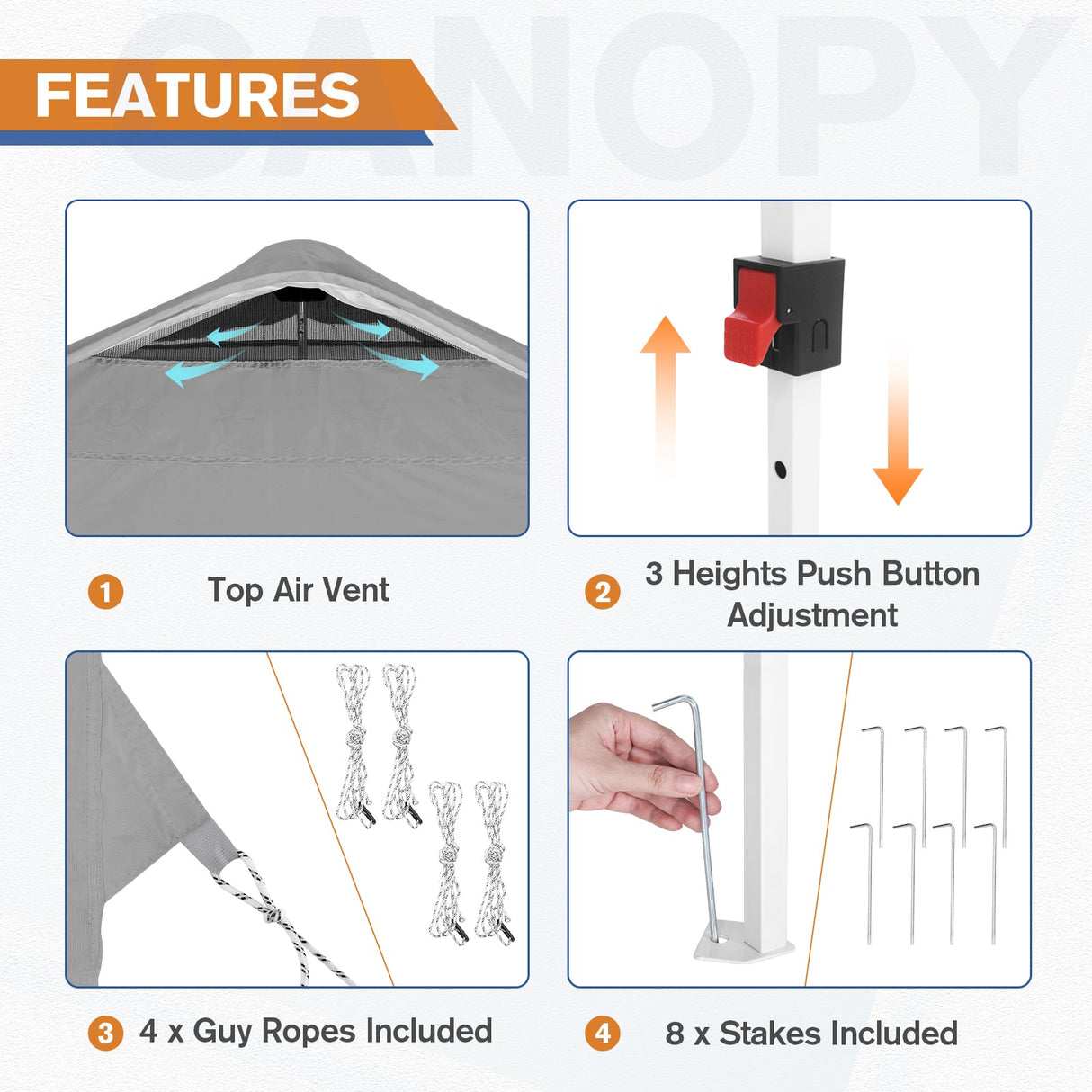 CANOPY

FEATURES

1 Top Air Vent

2 3 Heights Push Button Adjustment

3 4 x Guy Ropes Included

4 8 x Stakes Included